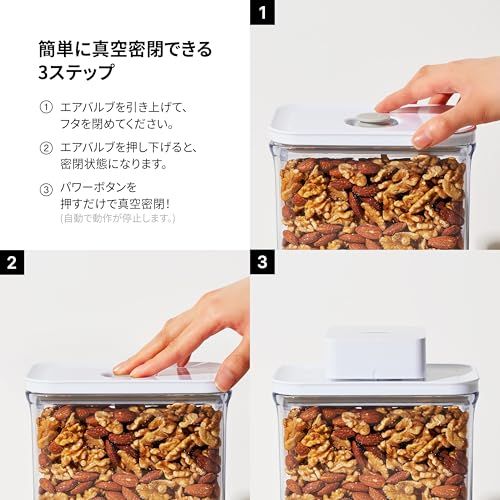 簡単に真空密閉できる
3ステップ

① エアバルブを引き上げて、フタを閉めてください。

② エアバルブを押し下げると、密閉状態になります。

③ パワーボタンを押すだけで真空密閉！
(自動で動作が停止します。)

1

2

3