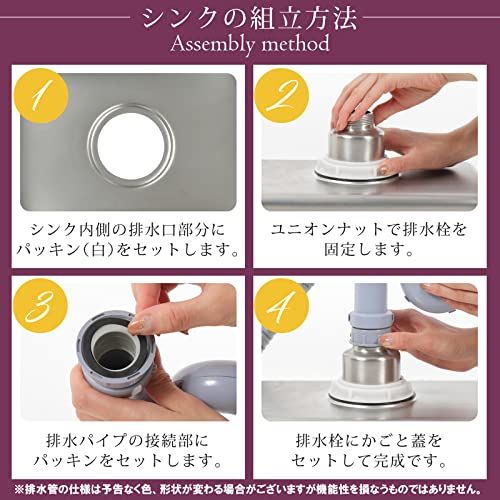 シンクの組立方法
Assembly method

1

シンク内側の排水口部分にパッキン(白)をセットします。

2

ユニオンナットで排水栓を固定します。

3

排水パイプの接続部にパッキンをセットします。

4

排水栓にかごと蓋をセットして完成です。

※排水管の仕様は予告なく色、形状が変わる場合がございますが機能性を損なうものではありません。