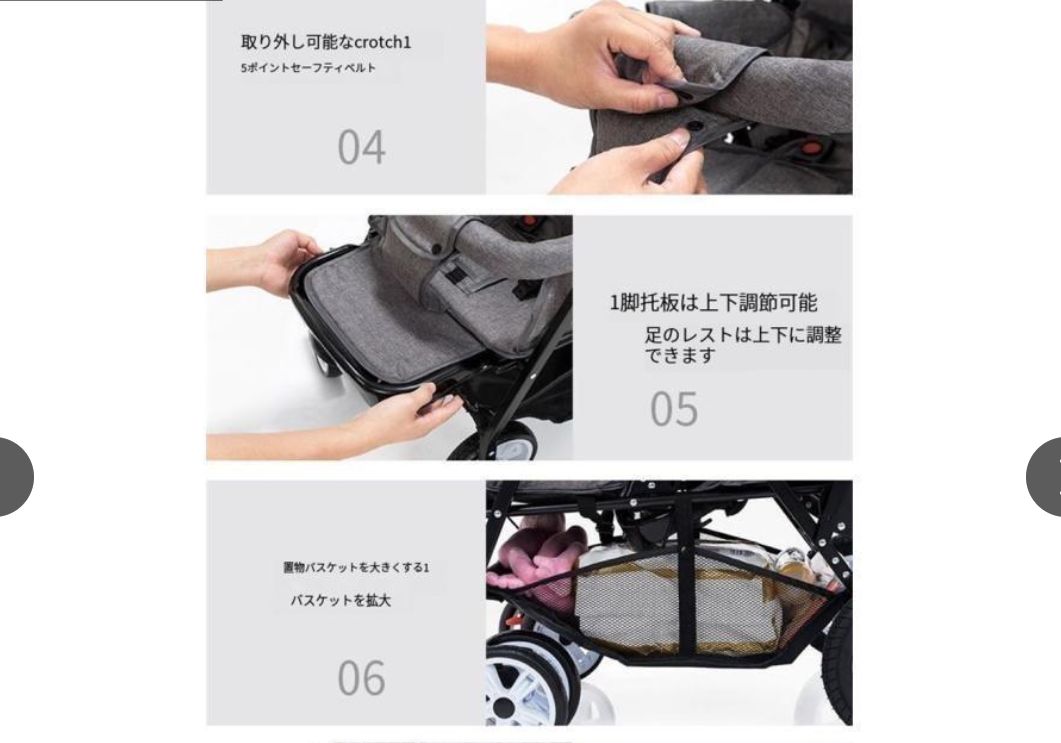 取り外し可能なcrotch1
5ポイントセーフティベルト

04

1脚托板は上下調節可能
足のレストは上下に調整できます

05

置物バスケットを大きくする1
バスケットを拡大

06