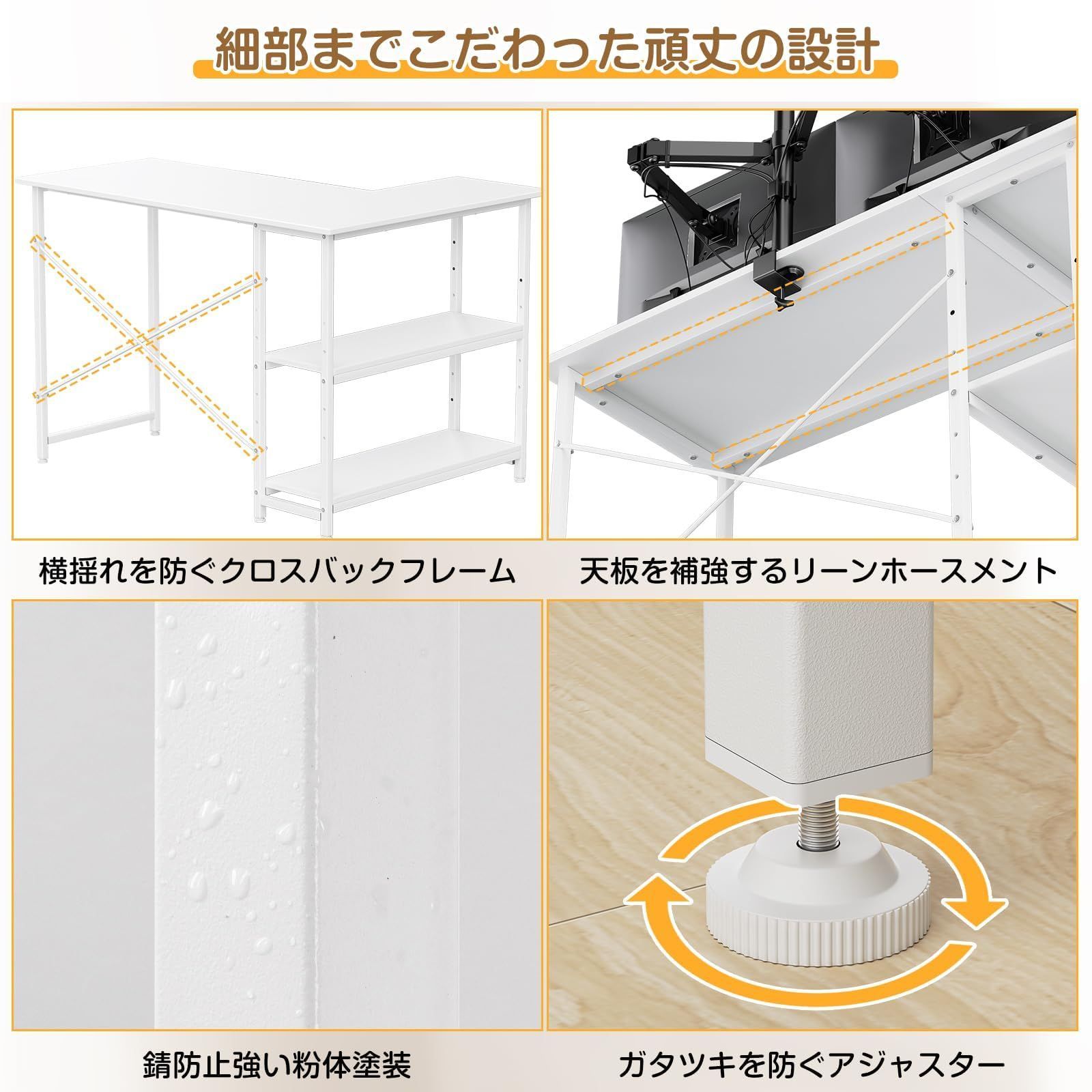 細部までこだわった頑丈の設計

横揺れを防ぐクロスバックフレーム

天板を補強するリーンホースメント

錆防止強い粉体塗装

ガタツキを防ぐアジャスター