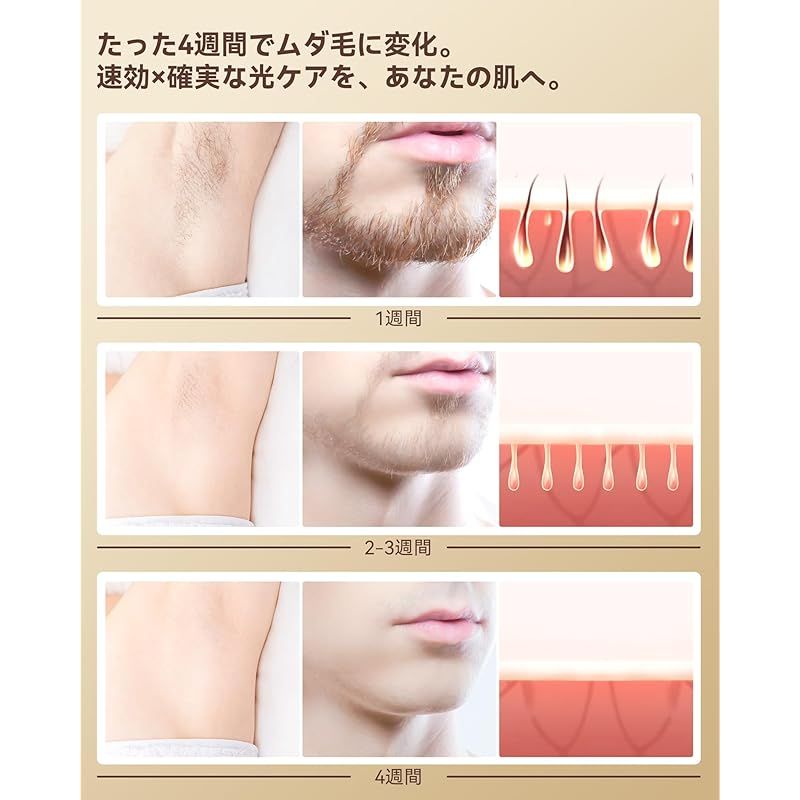 たった4週間でムダ毛に変化。
速効×確実な光ケアを、あなたの肌へ。

1週間

2-3週間

4週間