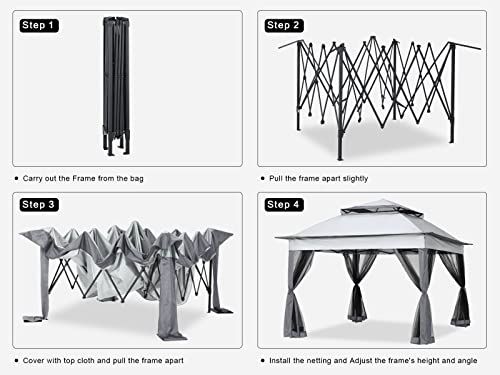 Step 1

• Carry out the Frame from the bag

Step 2

• Pull the frame apart slightly

Step 3

• Cover with top cloth and pull the frame apart

Step 4

• Install the netting and Adjust the frame's height and angle