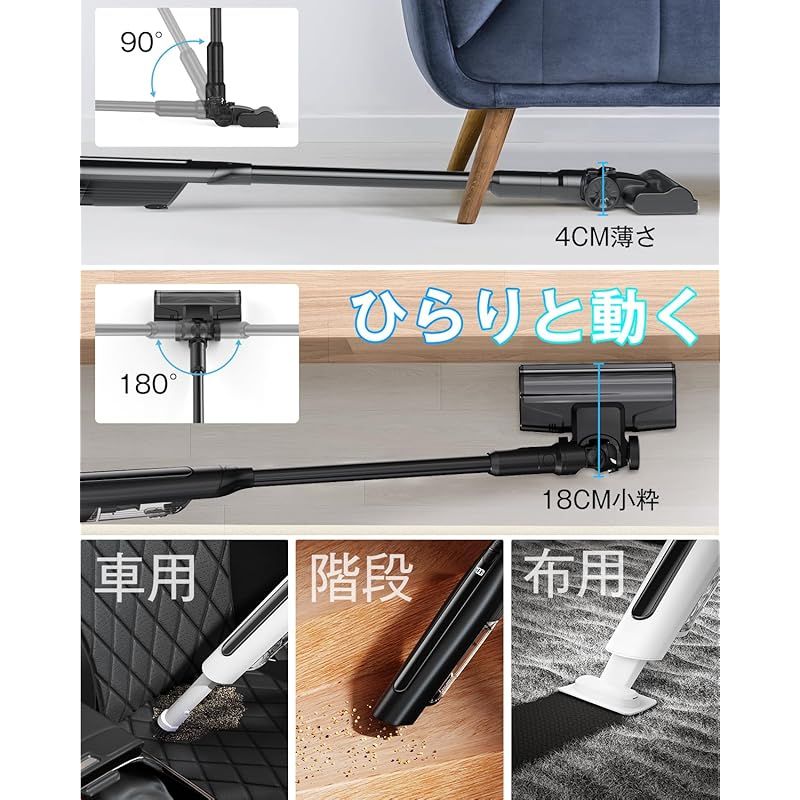 90°

4CM薄さ

ひらりと動く

180°

18CM小粋

車用

階段

布用