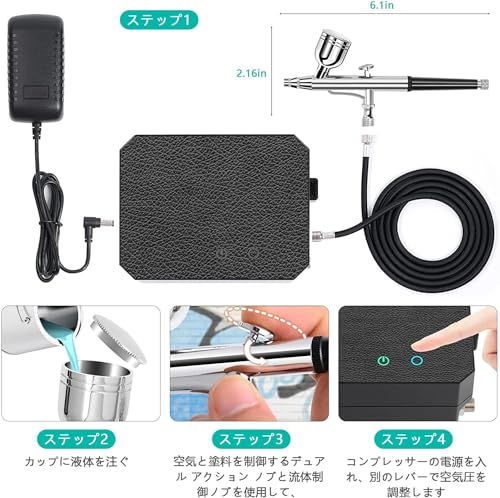 ステップ1

6.1in

2.16in

ステップ2

カップに液体を注ぐ

ステップ3

空気と塗料を制御するデュアル アクション ノブと流体制御ノブを使用して、

ステップ4

コンプレッサーの電源を入れ、別のレバーで空気圧を調整します