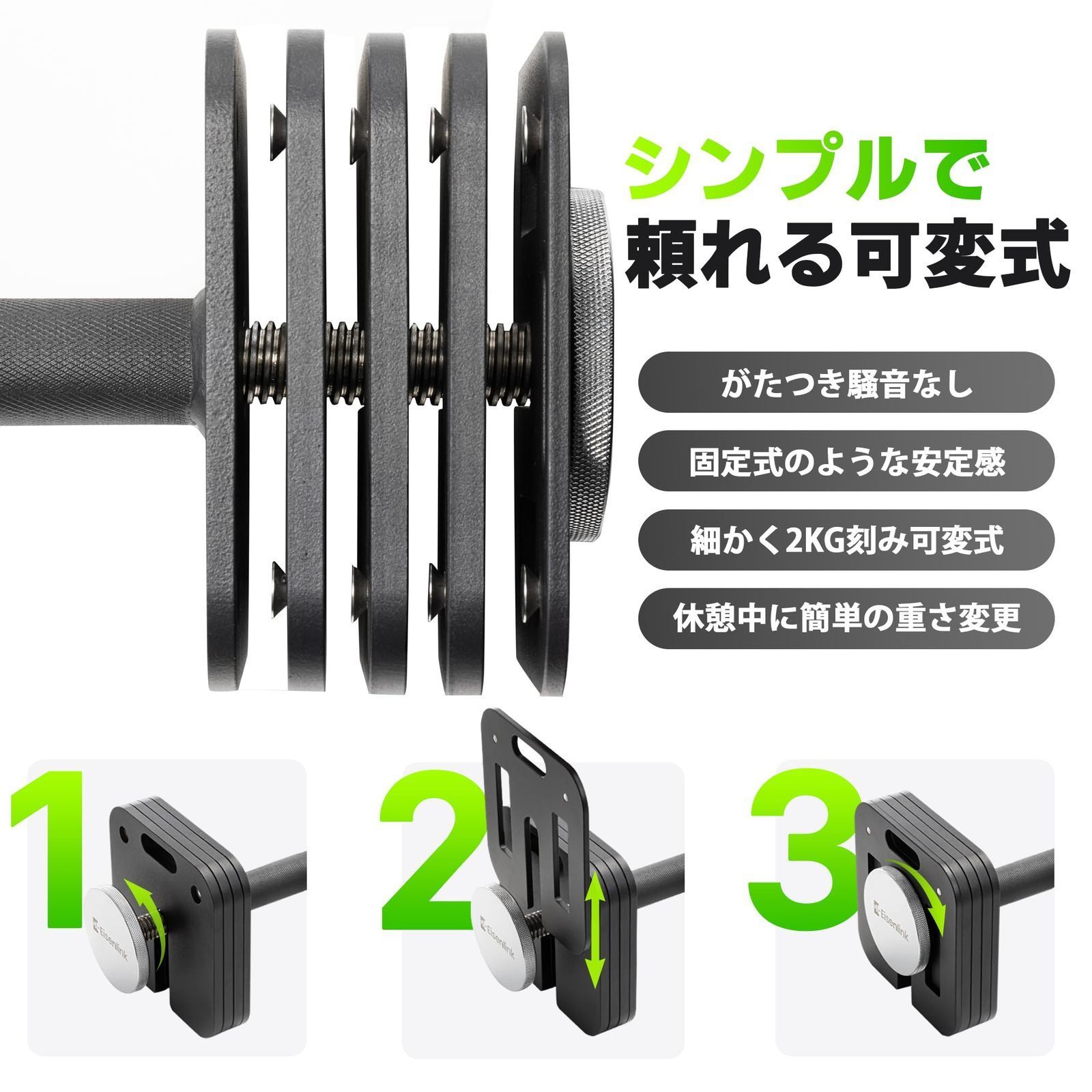 シンプルで
頼れる可変式

がたつき騒音なし

固定式のような安定感

細かく2KG刻み可変式

休憩中に簡単の重さ変更

1

Eisenlink

2

Eisenlink

3

Eisenlink