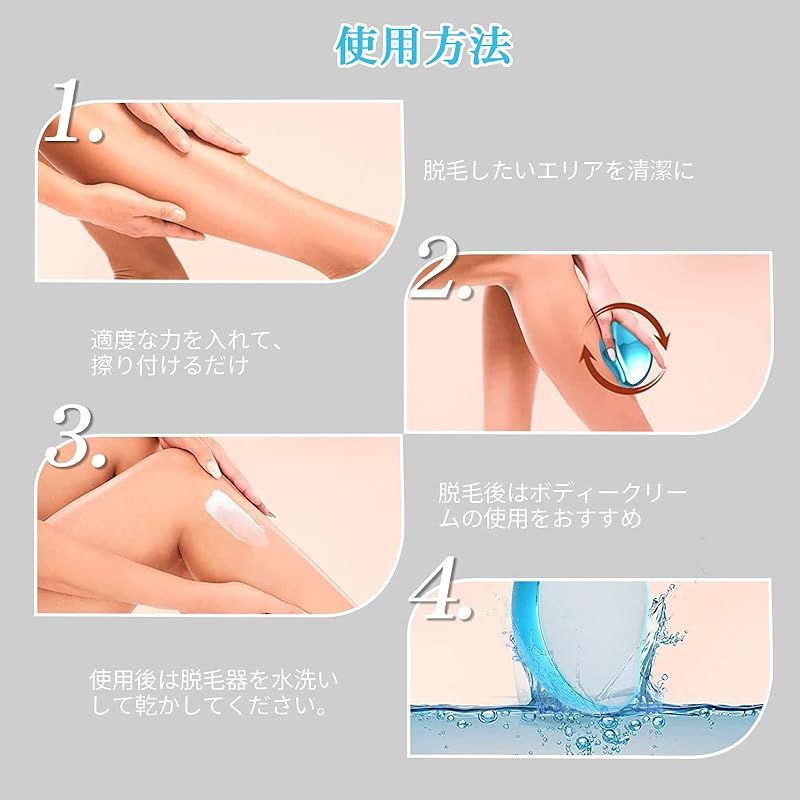 使用方法

1.

脱毛したいエリアを清潔に

2.

適度な力を入れて、擦り付けるだけ

3.

脱毛後はボディークリームの使用をおすすめ

4.

使用後は脱毛器を水洗いして乾かしてください。