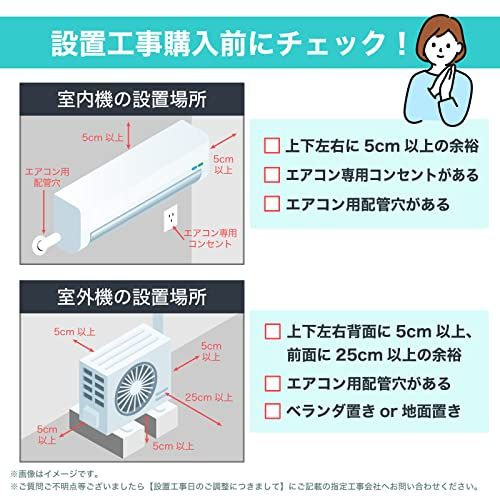 設置工事購入前にチェック！

室内機の設置場所

5cm 以上

5cm 以上

エアコン用配管穴

エアコン専用コンセント

☐ 上下左右に 5cm 以上の余裕

☐ エアコン専用コンセントがある

☐ エアコン用配管穴がある

室外機の設置場所

5cm 以上

5cm 以上

25cm 以上

5cm 以上

5cm 以上

☐ 上下左右背面に 5cm 以上、前面に 25cm 以上の余裕

☐ エアコン用配管穴がある

☐ ベランダ置き or 地面置き

※画像はイメージです。
※ご質問ご不明点等ございましたら【設置工事日のご調整につきまして】にご記載の指定工事会社へお問い合わせください。