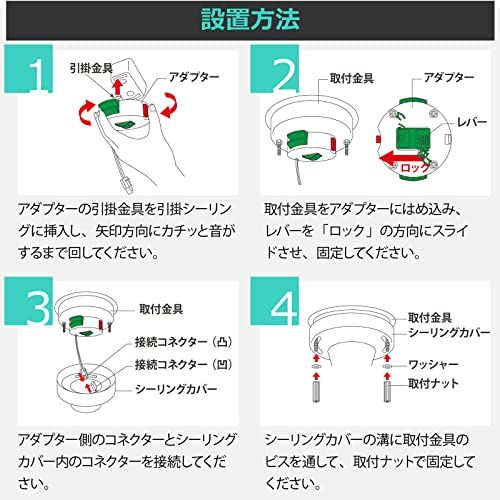 設置方法

1
引掛金具
アダプター

アダプターの引掛金具を引掛シーリングに挿入し、矢印方向にカチッと音がするまで回してください。

2
取付金具
アダプター
レバー
ロック

取付金具をアダプターにはめ込み、レバーを「ロック」の方向にスライドさせ、固定してください。

3
取付金具
接続コネクター（凸）
接続コネクター（凹）
シーリングカバー

アダプター側のコネクターとシーリングカバー内のコネクターを接続してください。

4
取付金具
シーリングカバー
ワッシャー
取付ナット

シーリングカバーの溝に取付金具のビスを通して、取付ナットで固定してください。