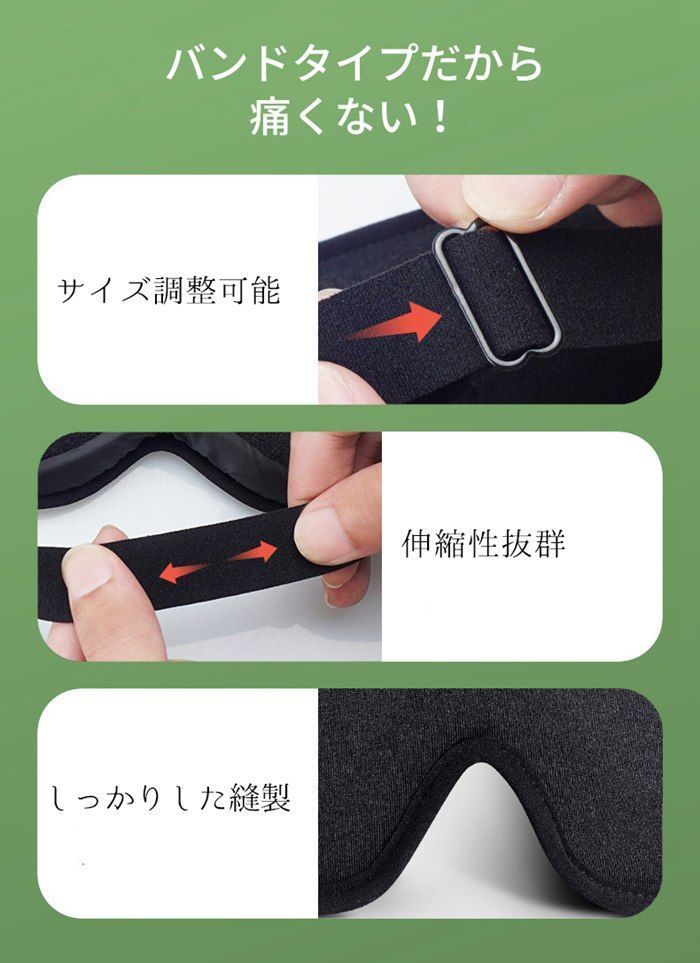 バンドタイプだから
痛くない！

サイズ調整可能

伸縮性抜群

しっかりした縫製