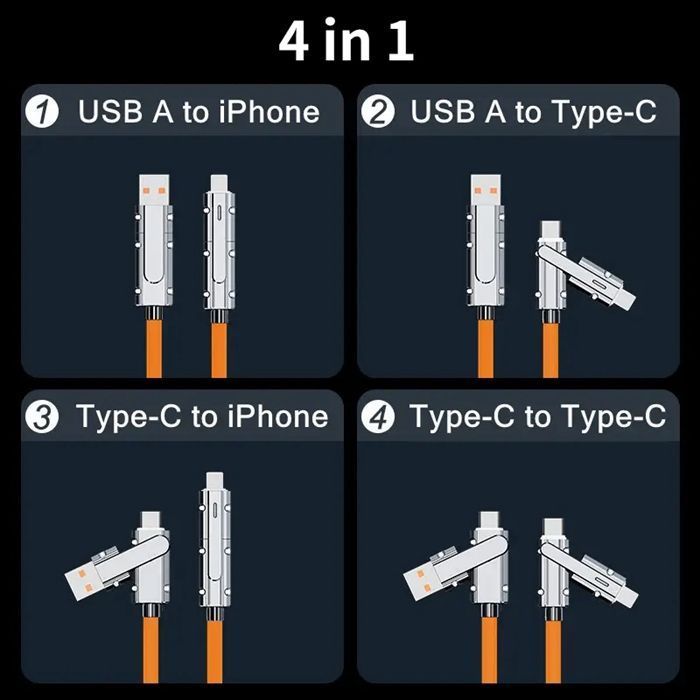 4 in 1

1 USB A to iPhone

2 USB A to Type-C

3 Type-C to iPhone

4 Type-C to Type-C