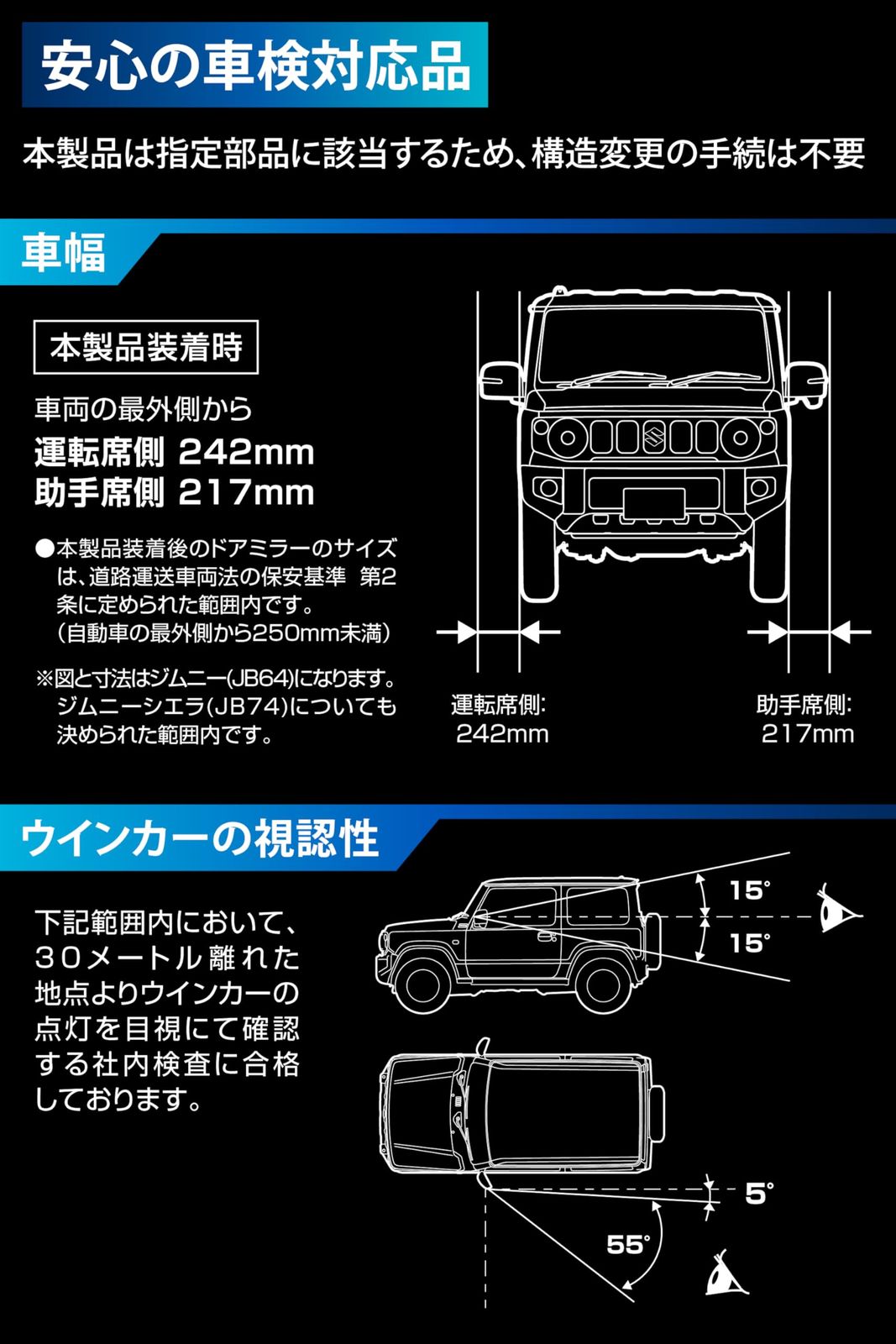 安心の車検対応品

本製品は指定部品に該当するため、構造変更の手続は不要

車幅

本製品装着時

車両の最外側から
運転席側 242mm
助手席側 217mm

●本製品装着後のドアミラーのサイズは、道路運送車両法の保安基準 第2条に定められた範囲内です。
（自動車の最外側から250mm未満）

※図と寸法はジムニー(JB64)になります。ジムニーシエラ(JB74)についても決められた範囲内です。

運転席側:
242mm

助手席側:
217mm

ウインカーの視認性

下記範囲内において、30メートル離れた地点よりウインカーの点灯を目視にて確認する社内検査に合格しております。

15°
15°
5°
55°