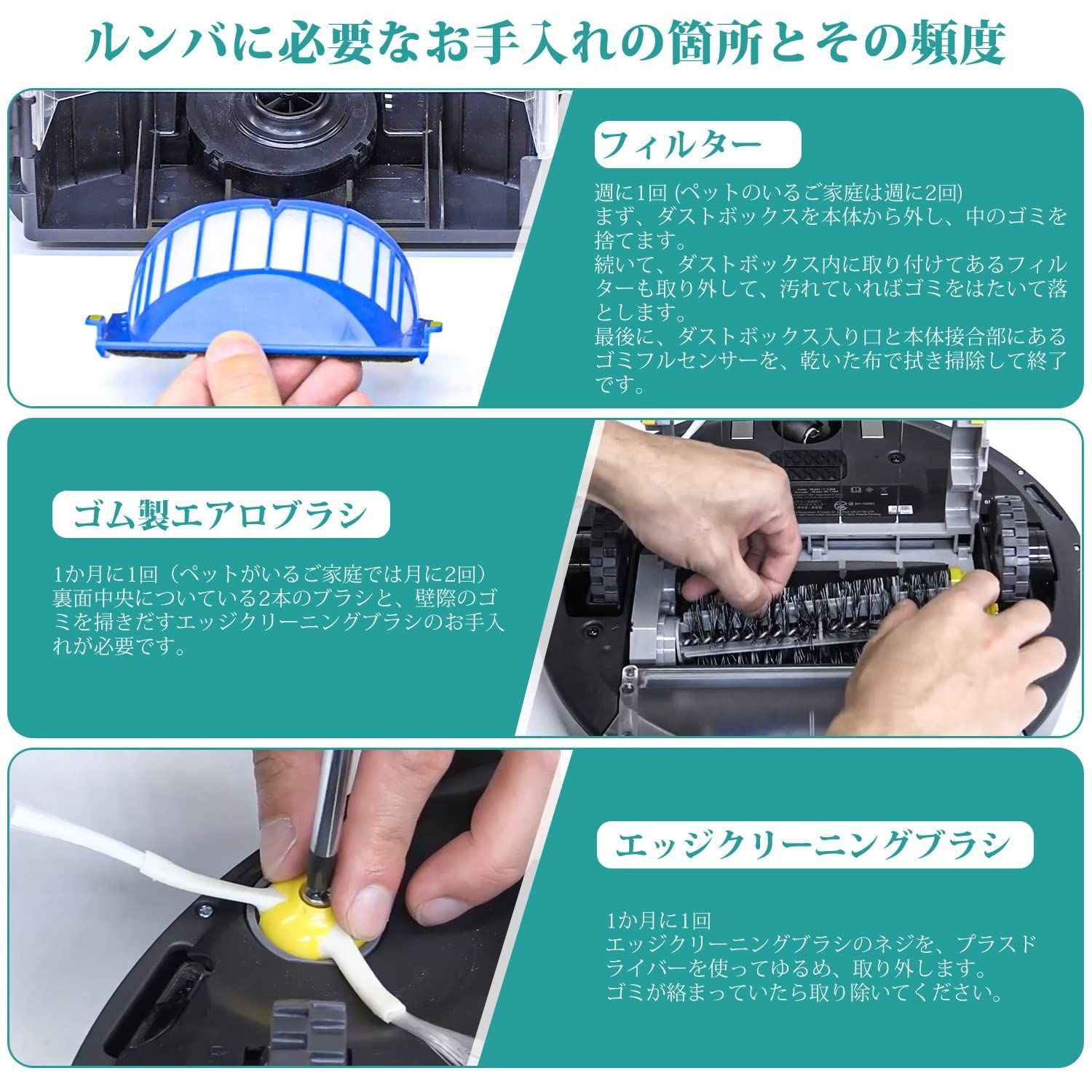 ルンバに必要なお手入れの箇所とその頻度

フィルター

週に1回 (ペットのいるご家庭は週に2回)
まず、ダストボックスを本体から外し、中のゴミを捨てます。
続いて、ダストボックス内に取り付けてあるフィルターも取り外して、汚れていればゴミをはたいて落とします。
最後に、ダストボックス入り口と本体接合部にあるゴミフルセンサーを、乾いた布で拭き掃除して終了です。

ゴム製エアロブラシ

1か月に1回（ペットがいるご家庭では月に2回）
裏面中央についている2本のブラシと、壁際のゴミを掃きだすエッジクリーニングブラシのお手入れが必要です。

エッジクリーニングブラシ

1か月に1回
エッジクリーニングブラシのネジを、プラスドライバーを使ってゆるめ、取り外します。
ゴミが絡まっていたら取り除いてください。