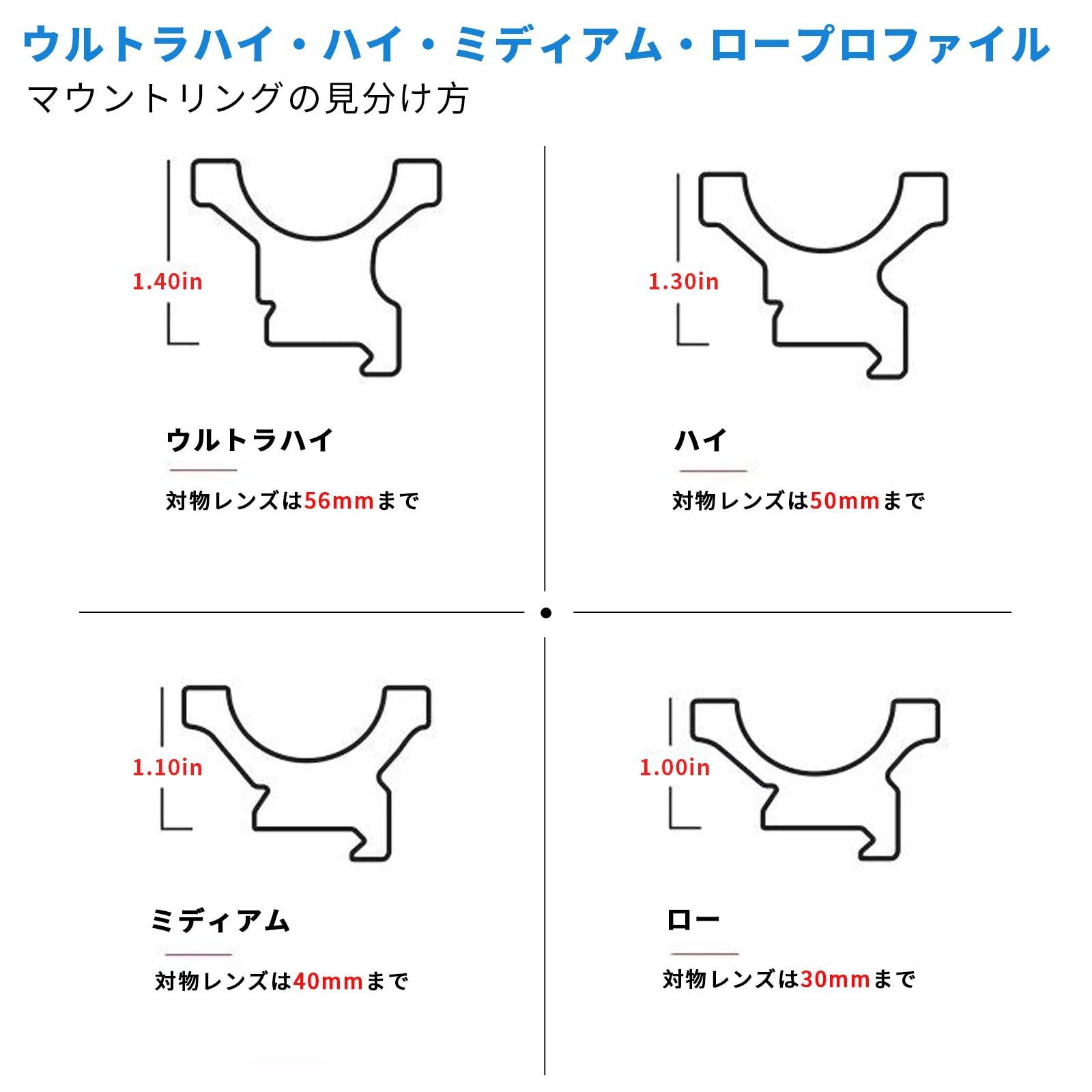 ウルトラハイ・ハイ・ミディアム・ロープロファイル
マウントリングの見分け方

1.40in

ウルトラハイ

対物レンズは56mmまで

1.30in

ハイ

対物レンズは50mmまで

1.10in

ミディアム

対物レンズは40mmまで

1.00in

ロー

対物レンズは30mmまで