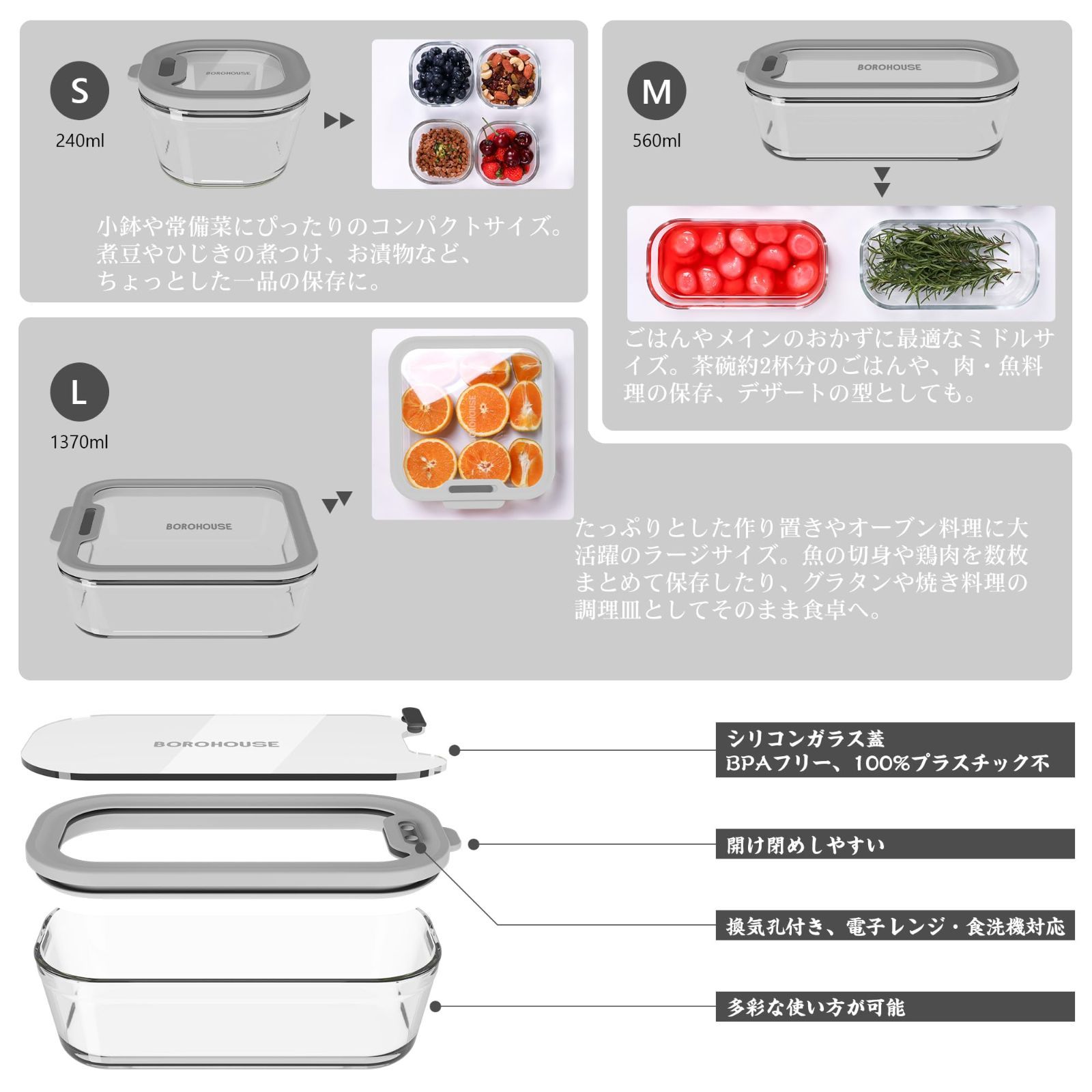 S

240ml

BOROHOUSE

小鉢や常備菜にぴったりのコンパクトサイズ。煮豆やひじきの煮つけ、お漬物など、ちょっとした一品の保存に。

M

560ml

BOROHOUSE

ごはんやメインのおかずに最適なミドルサイズ。茶碗約2杯分のごはんや、肉・魚料理の保存、デザートの型としても。

L

1370ml

BOROHOUSE

BOROHOUSE

たっぷりとした作り置きやオーブン料理に大活躍のラージサイズ。魚の切身や鶏肉を数枚まとめて保存したり、グラタンや焼き料理の調理皿としてそのまま食卓へ。

BOROHOUSE

シリコンガラス蓋
BPAフリー、100%プラスチック不

開け閉めしやすい

換気孔付き、電子レンジ・食洗機対応

多彩な使い方が可能