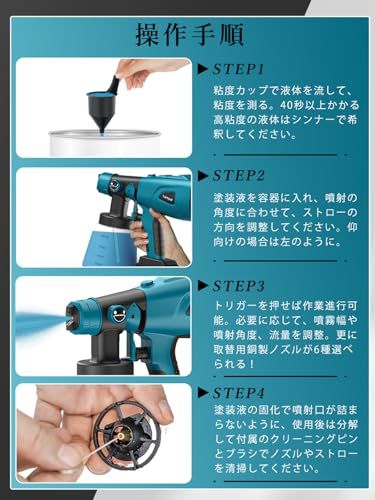 操作手順

▶STEP1
粘度カップで液体を流して、粘度を測る。40秒以上かかる高粘度の液体はシンナーで希釈してください。

▶STEP2
塗装液を容器に入れ、噴射の角度に合わせて、ストローの方向を調整してください。仰向けの場合は左のように。

▶STEP3
トリガーを押せば作業進行可能。必要に応じて、噴霧幅や噴射角度、流量を調整。更に取替用銅製ノズルが6種選べられる！

▶STEP4
塗装液の固化で噴射口が詰まらないように、使用後は分解して付属のクリーニングピンとブラシでノズルやストローを清掃してください。