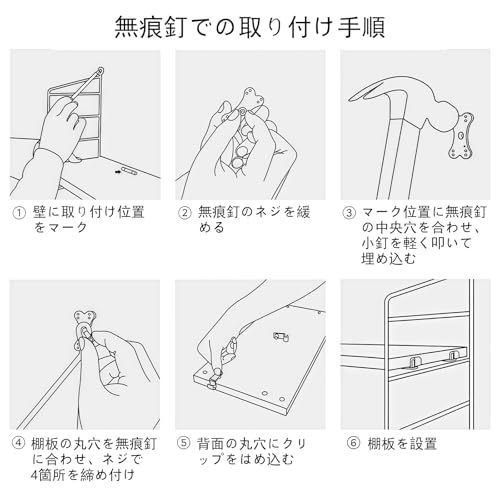 無痕釘での取り付け手順

① 壁に取り付け位置をマーク

② 無痕釘のネジを緩める

③ マーク位置に無痕釘の中央穴を合わせ、小釘を軽く叩いて埋め込む

④ 棚板の丸穴を無痕釘に合わせ、ネジで4箇所を締め付け

⑤ 背面の丸穴にクリップをはめ込む

⑥ 棚板を設置