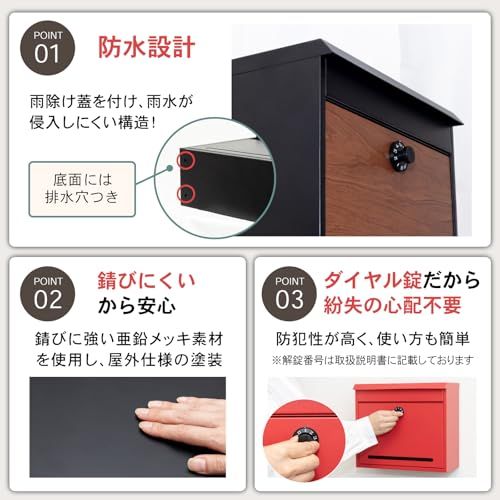 POINT 01

防水設計

雨除け蓋を付け、雨水が侵入しにくい構造！

底面には排水穴つき

POINT 02

錆びにくいから安心

錆びに強い亜鉛メッキ素材を使用し、屋外仕様の塗装

POINT 03

ダイヤル錠だから紛失の心配不要

防犯性が高く、使い方も簡単

※解錠番号は取扱説明書に記載しております