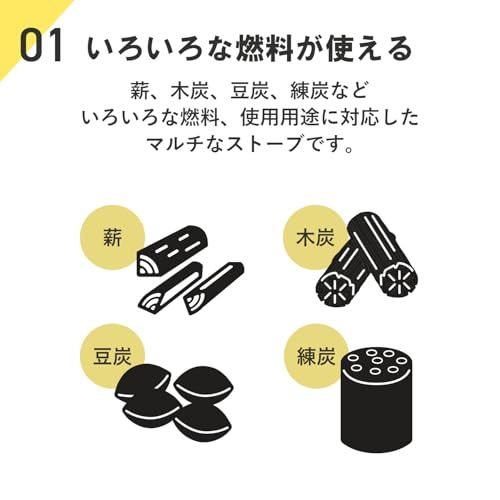 01 いろいろな燃料が使える

薪、木炭、豆炭、練炭など
いろいろな燃料、使用用途に対応した
マルチなストーブです。

薪

木炭

豆炭

練炭