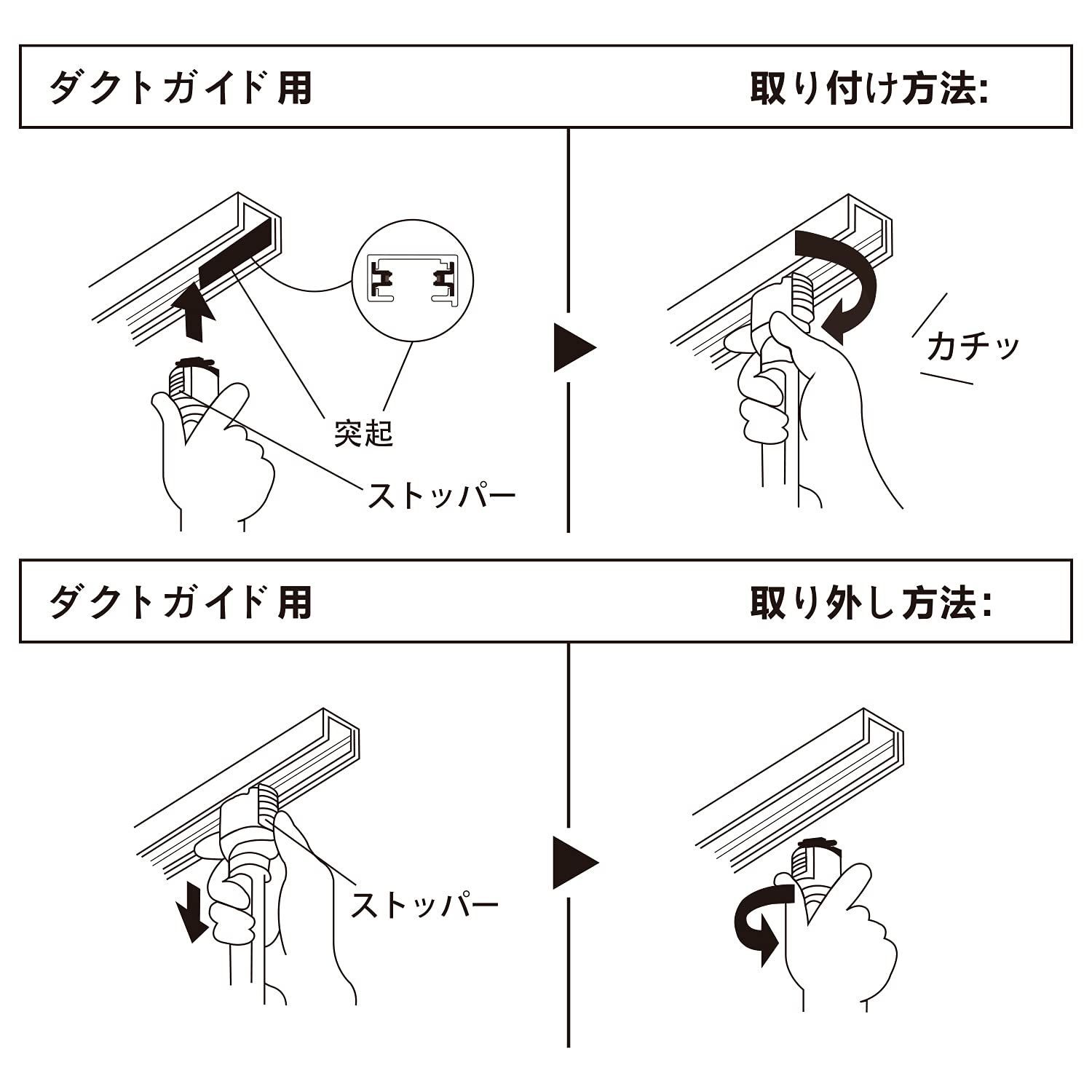 ダクトガイド用　取り付け方法:

突起

ストッパー

カチッ

ダクトガイド用　取り外し方法:

ストッパー