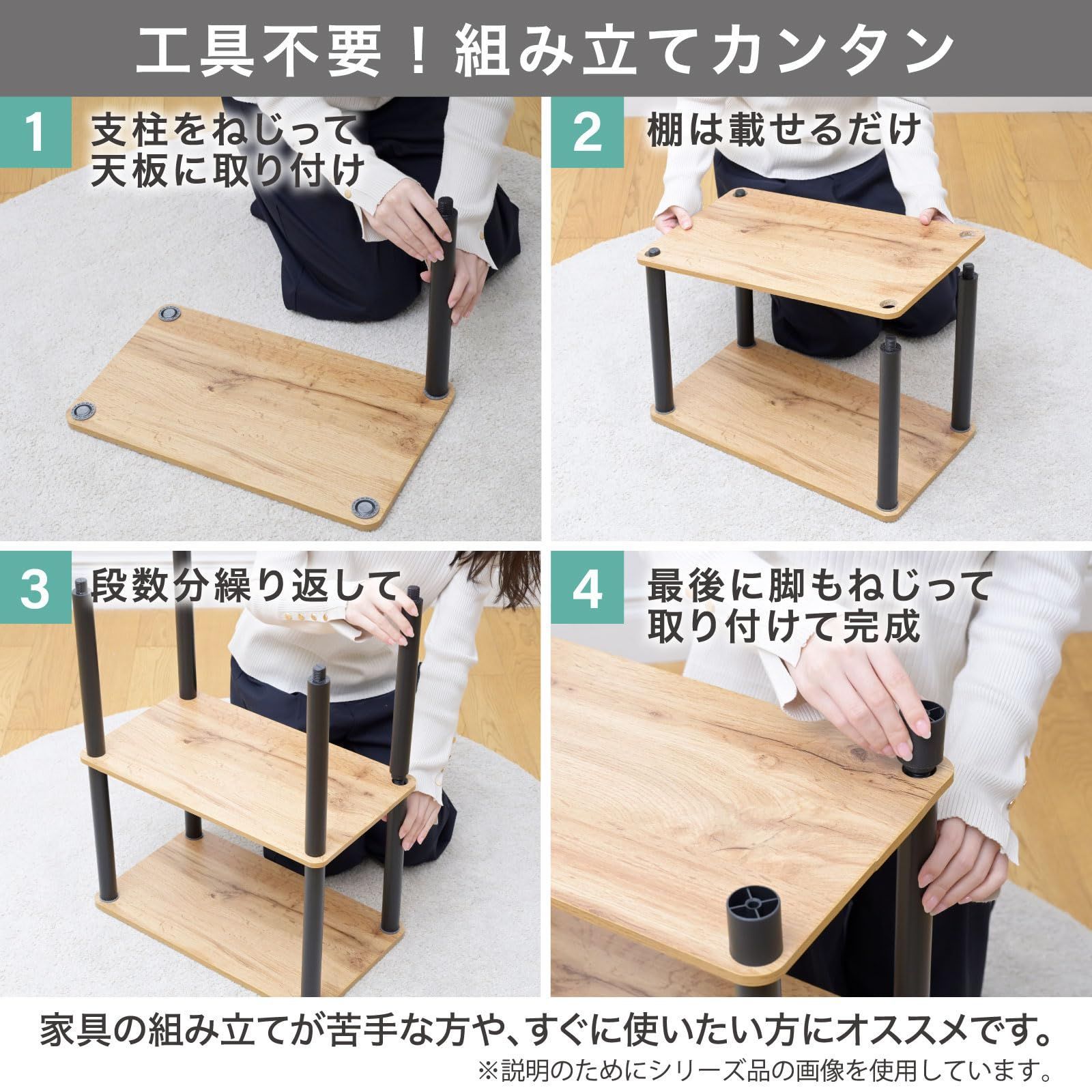 工具不要！組み立てカンタン

1 支柱をねじって天板に取り付け

2 棚は載せるだけ

3 段数分繰り返して

4 最後に脚もねじって取り付けて完成

家具の組み立てが苦手な方や、すぐに使いたい方にオススメです。
※説明のためにシリーズ品の画像を使用しています。