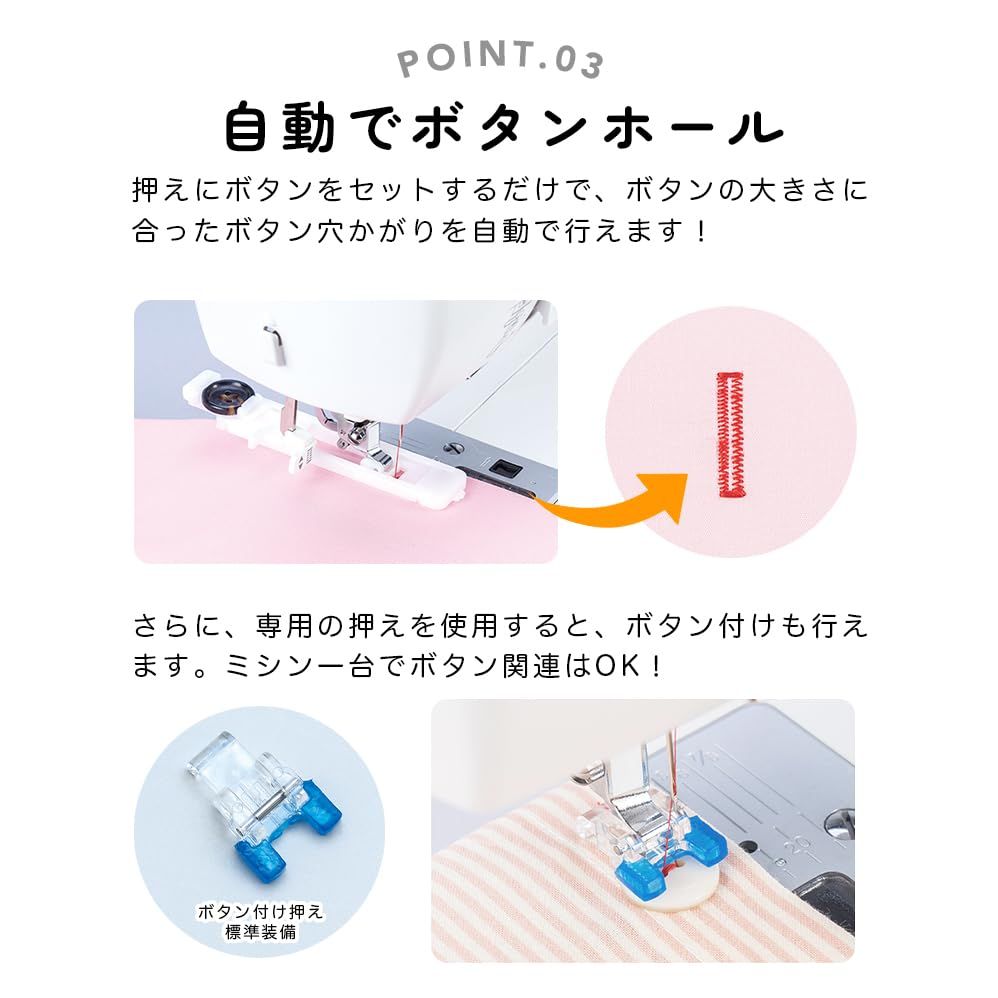 POINT.03

自動でボタンホール

押えにボタンをセットするだけで、ボタンの大きさに合ったボタン穴かがりを自動で行えます！

さらに、専用の押えを使用すると、ボタン付けも行えます。ミシン一台でボタン関連はOK！

ボタン付け押え
標準装備