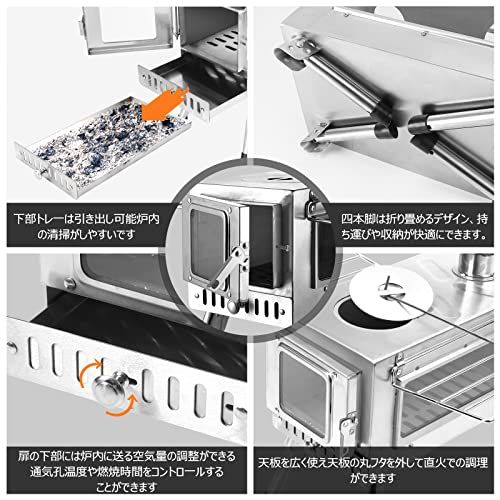 下部トレーは引き出し可能炉内の清掃がしやすいです

四本脚は折り畳めるデザイン、持ち運びや収納が快適にできます。

扉の下部には炉内に送る空気量の調整ができる通気孔温度や燃焼時間をコントロールすることができます

天板を広く使え天板の丸フタを外して直火での調理ができます