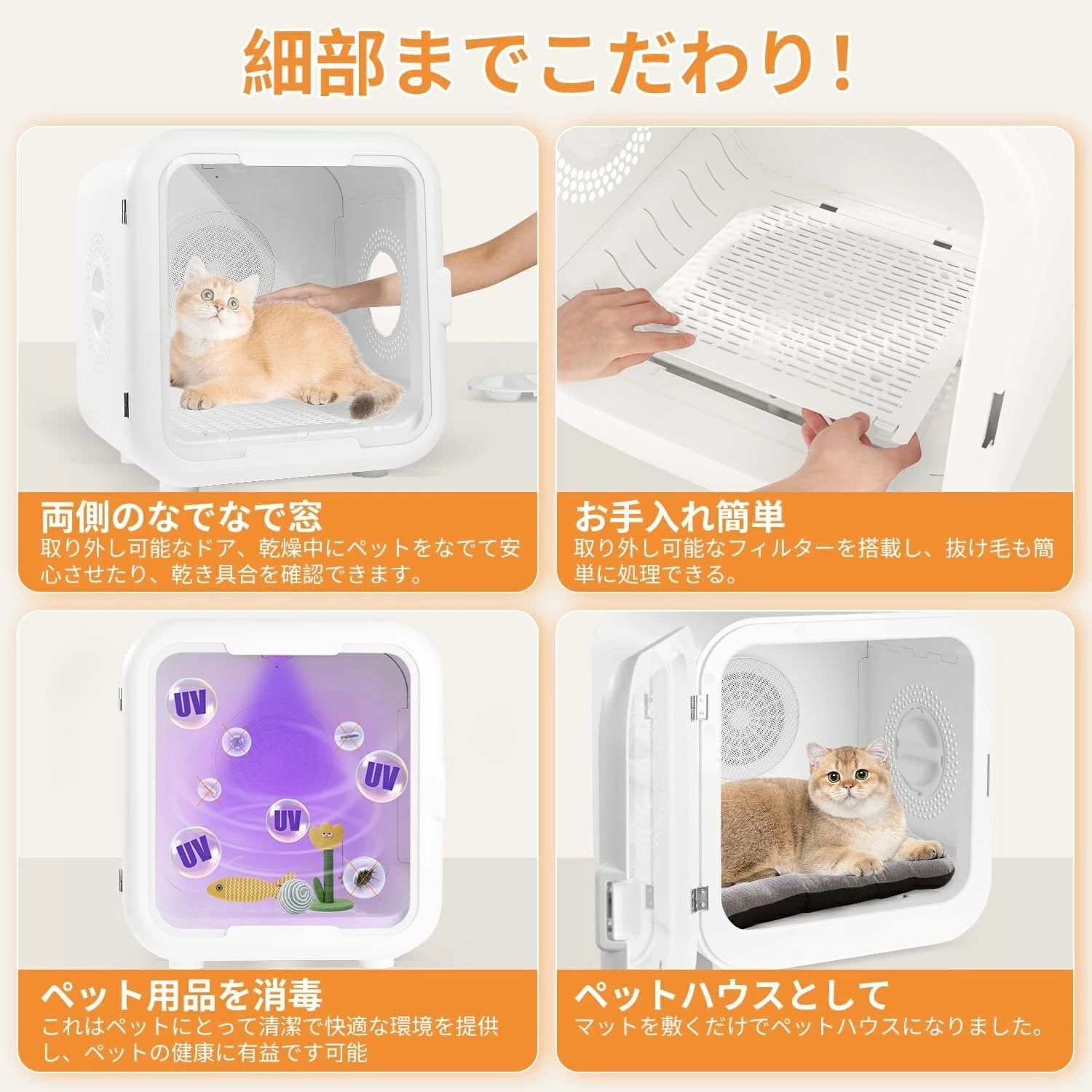 細部までこだわり！

両側のなでなで窓
取り外し可能なドア、乾燥中にペットをなでて安心させたり、乾き具合を確認できます。

お手入れ簡単
取り外し可能なフィルターを搭載し、抜け毛も簡単に処理できる。

UV
UV
UV
UV

ペット用品を消毒
これはペットにとって清潔で快適な環境を提供し、ペットの健康に有益です可能

ペットハウスとして
マットを敷くだけでペットハウスになりました。