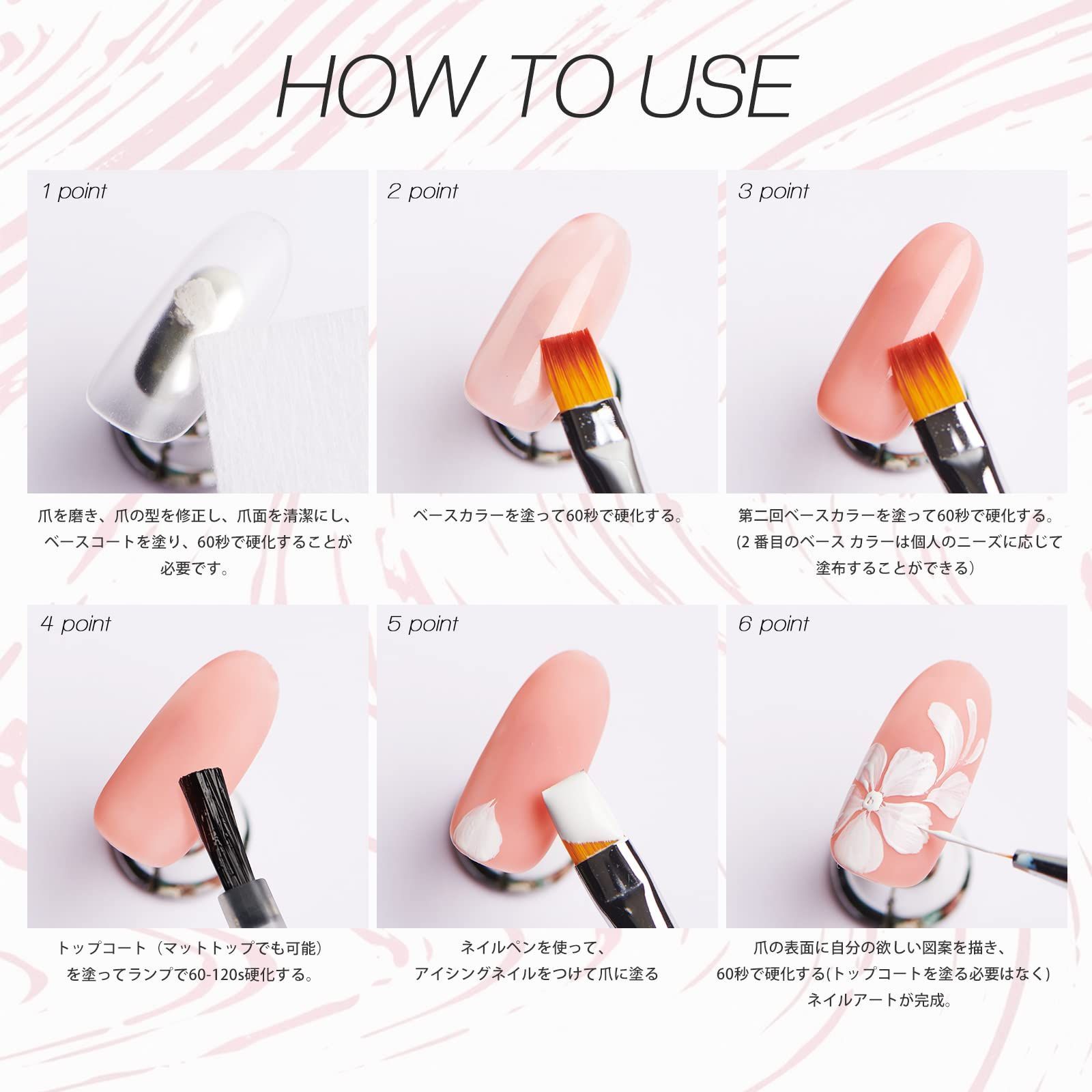 HOW TO USE

1 point

爪を磨き、爪の型を修正し、爪面を清潔にし、ベースコートを塗り、60秒で硬化することが必要です。

2 point

ベースカラーを塗って60秒で硬化する。

3 point

第二回ベースカラーを塗って60秒で硬化する。(2 番目のベース カラーは個人のニーズに応じて塗布することができる)

4 point

トップコート（マットトップでも可能）を塗ってランプで60-120s硬化する。

5 point

ネイルペンを使って、アイシングネイルをつけて爪に塗る

6 point

爪の表面に自分の欲しい図案を描き、60秒で硬化する(トップコートを塗る必要はなく)ネイルアートが完成。