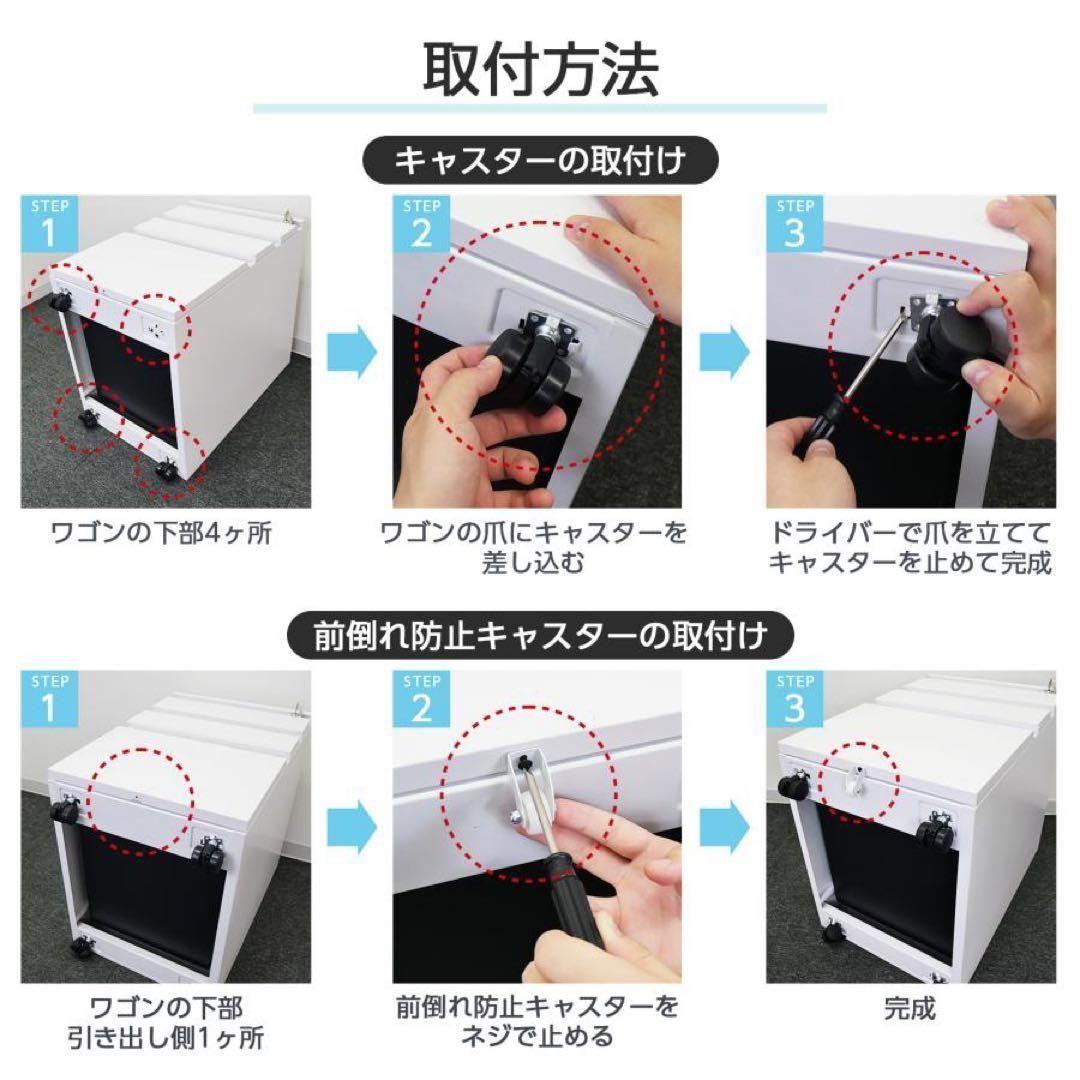 取付方法

キャスターの取付け

STEP 1

ワゴンの下部4ヶ所

STEP 2

ワゴンの爪にキャスターを差し込む

STEP 3

ドライバーで爪を立ててキャスターを止めて完成

前倒れ防止キャスターの取付け

STEP 1

ワゴンの下部
引き出し側1ヶ所

STEP 2

前倒れ防止キャスターをネジで止める

STEP 3

完成