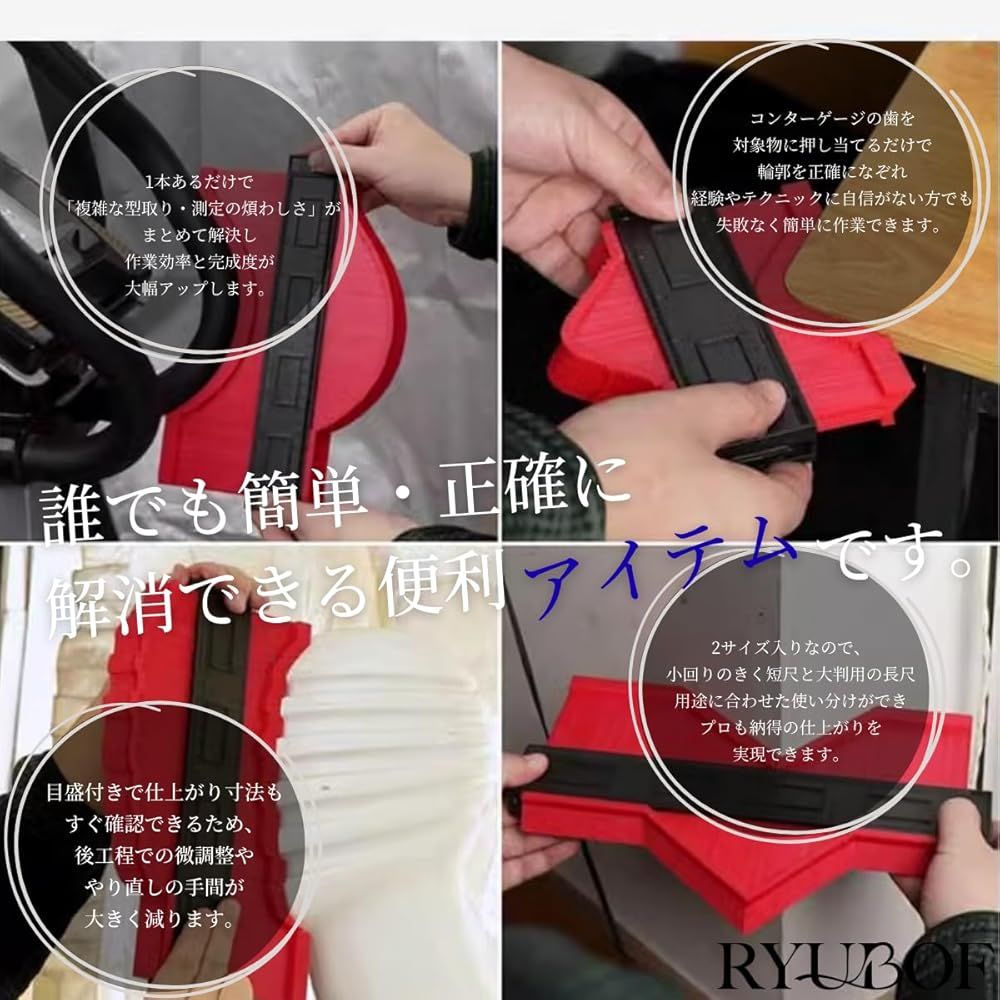 1本あるだけで
「複雑な型取り・測定の煩わしさ」が
まとめて解決し
作業効率と完成度が
大幅アップします。

コンターゲージの歯を
対象物に押し当てるだけで
輪郭を正確になぞれ
経験やテクニックに自信がない方でも
失敗なく簡単に作業できます。

誰でも簡単・正確に
解消できる便利アイテムです。

2サイズ入りなので、
小回りのきく短尺と大判用の長尺
用途に合わせた使い分けができ
プロも納得の仕上がりを
実現できます。

目盛付きで仕上がり寸法も
すぐ確認できるため、
後工程での微調整や
やり直しの手間が
大きく減ります。

RYUBOF