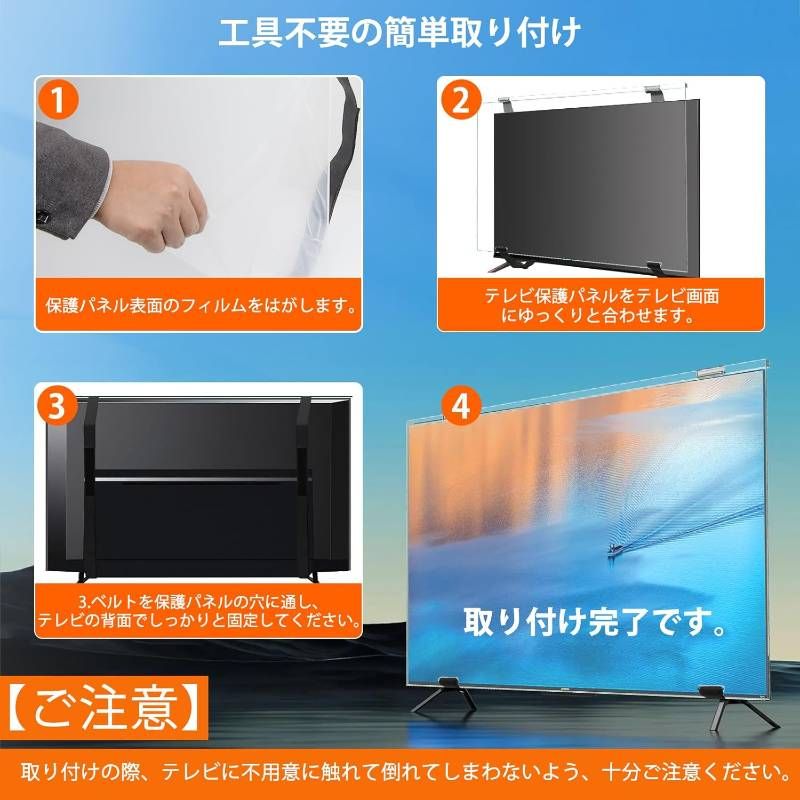 工具不要の簡単取り付け

1
保護パネル表面のフィルムをはがします。

2
テレビ保護パネルをテレビ画面にゆっくりと合わせます。

3
3.ベルトを保護パネルの穴に通し、テレビの背面でしっかりと固定してください。

4
取り付け完了です。

【ご注意】
取り付けの際、テレビに不用意に触れて倒れてしまわないよう、十分ご注意ください。