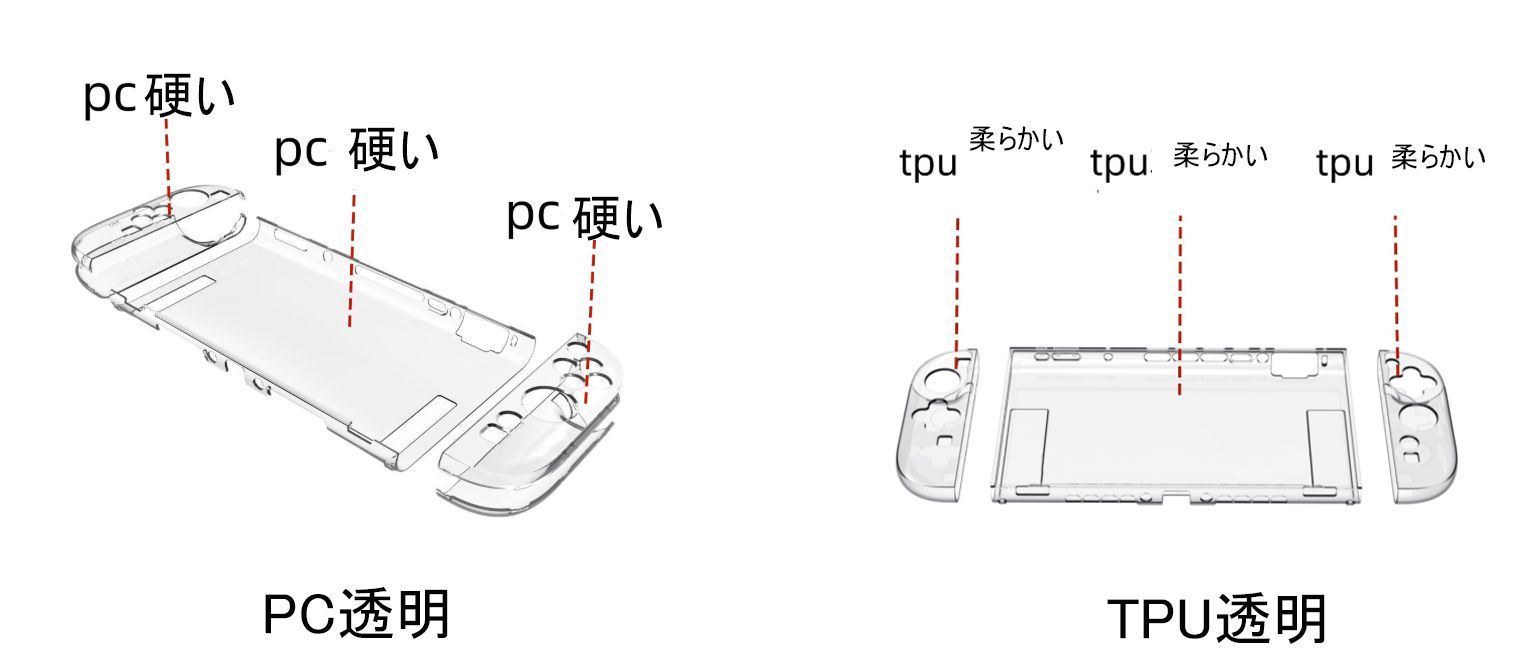 pc硬い

pc 硬い

pc 硬い

PC透明

tpu 柔らかい

tpu 柔らかい

tpu 柔らかい

TPU透明