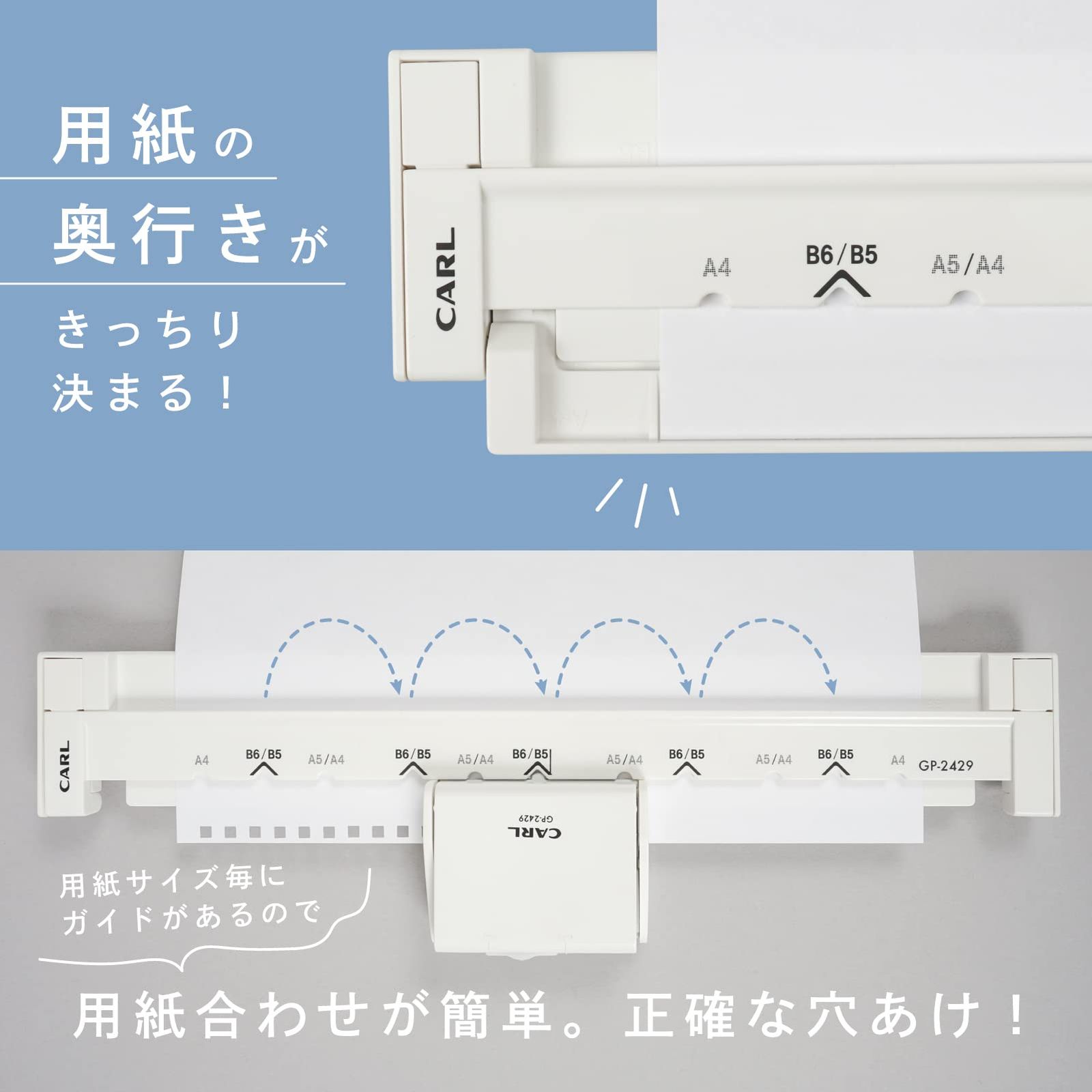 用紙の
奥行きが
きっちり
決まる！

CARL
A4
B6/B5
A5/A4

CARL
A4
B6/B5
A5/A4
B6/B5
A5/A4
B6/B5
A5/A4
B6/B5
A5/A4
B6/B5
A4
GP-2429

CARL
GP-2429

用紙サイズ毎に
ガイドがあるので

用紙合わせが簡単。正確な穴あけ！