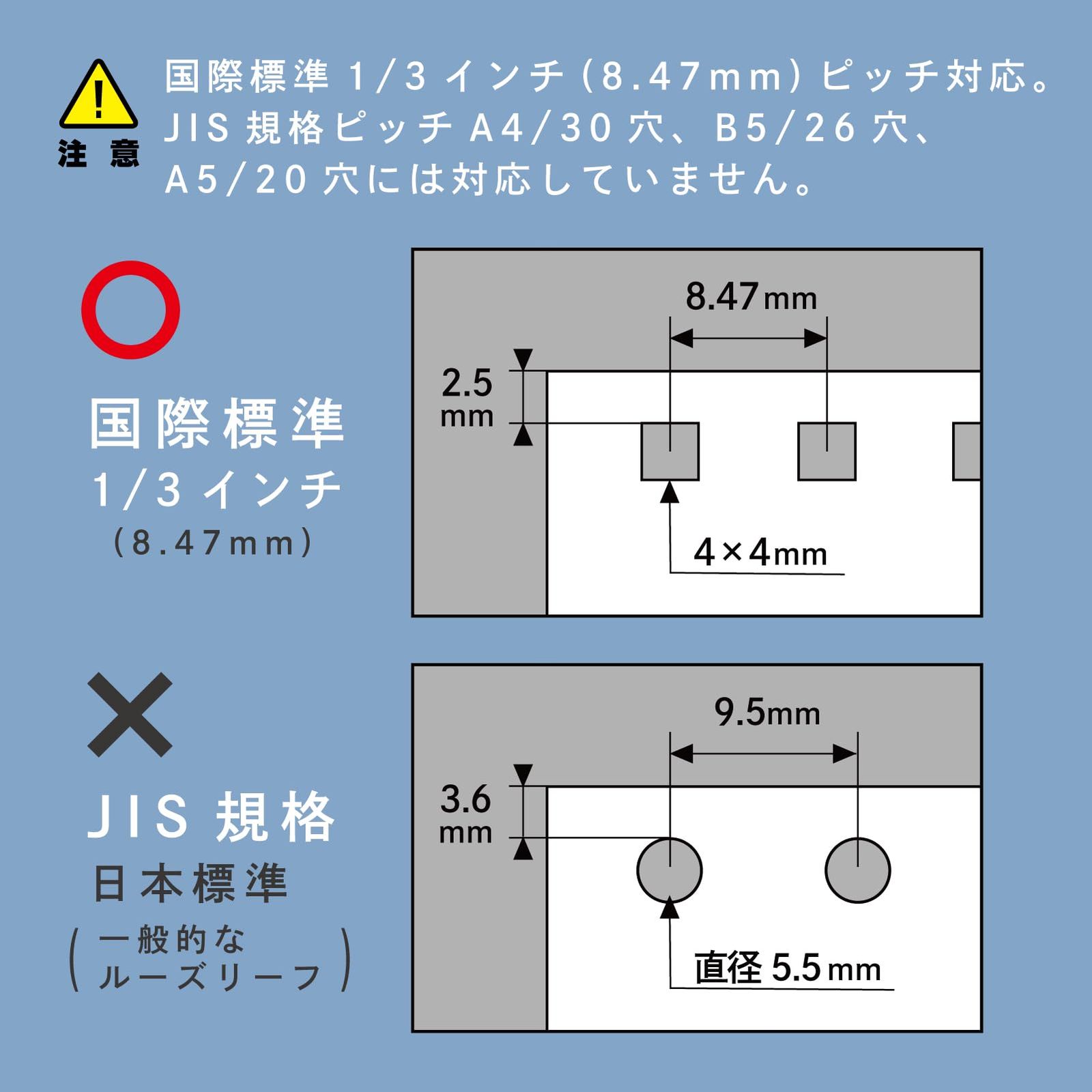 注意

国際標準 1/3 インチ（8.47mm）ピッチ対応。JIS 規格ピッチ A4/30 穴、B5/26 穴、A5/20 穴には対応していません。

○

国際標準
1/3 インチ
（8.47mm）

8.47mm
2.5 mm
4×4mm

×

JIS 規格
日本標準
（一般的な ルーズリーフ）

9.5mm
3.6 mm
直径 5.5mm