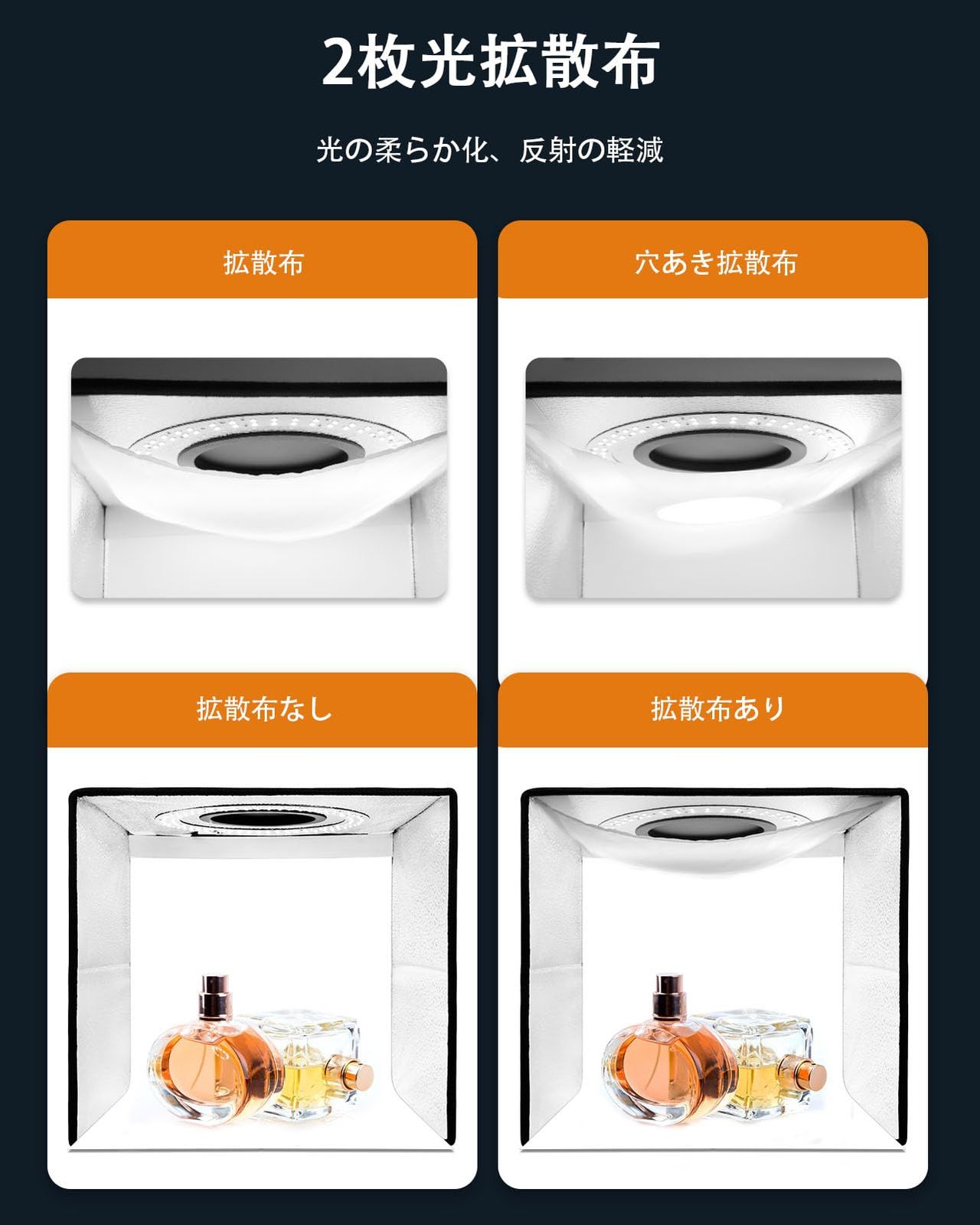 2枚光拡散布

光の柔らか化、反射の軽減

拡散布

穴あき拡散布

拡散布なし

拡散布あり