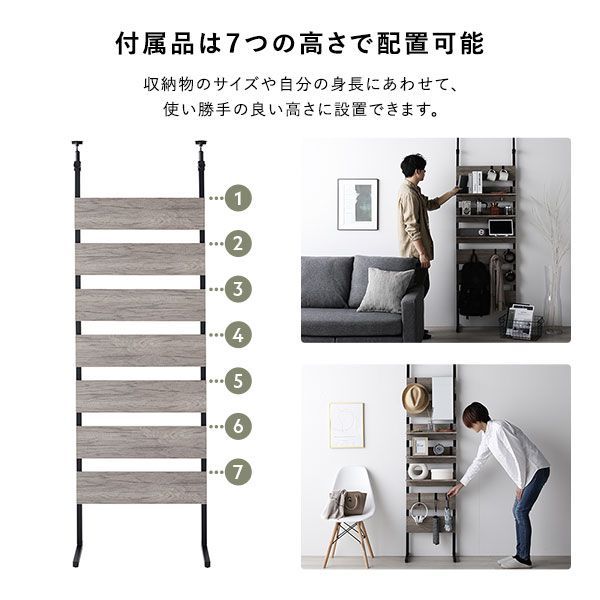 付属品は7つの高さで配置可能

収納物のサイズや自分の身長にあわせて、
使い勝手の良い高さに設置できます。

1
2
3
4
5
6
7