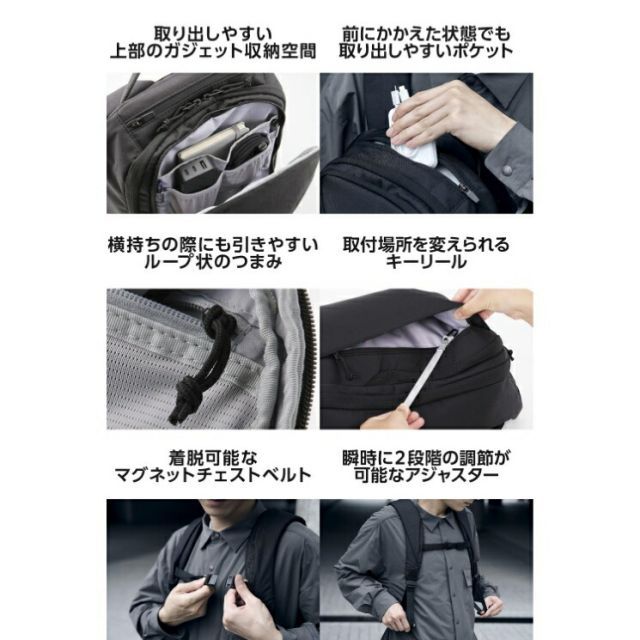 取り出しやすい
上部のガジェット収納空間

前にかかえた状態でも
取り出しやすいポケット

横持ちの際にも引きやすい
ループ状のつまみ

取付場所を変えられる
キーリール

着脱可能な
マグネットチェストベルト

瞬時に2段階の調節が
可能なアジャスター