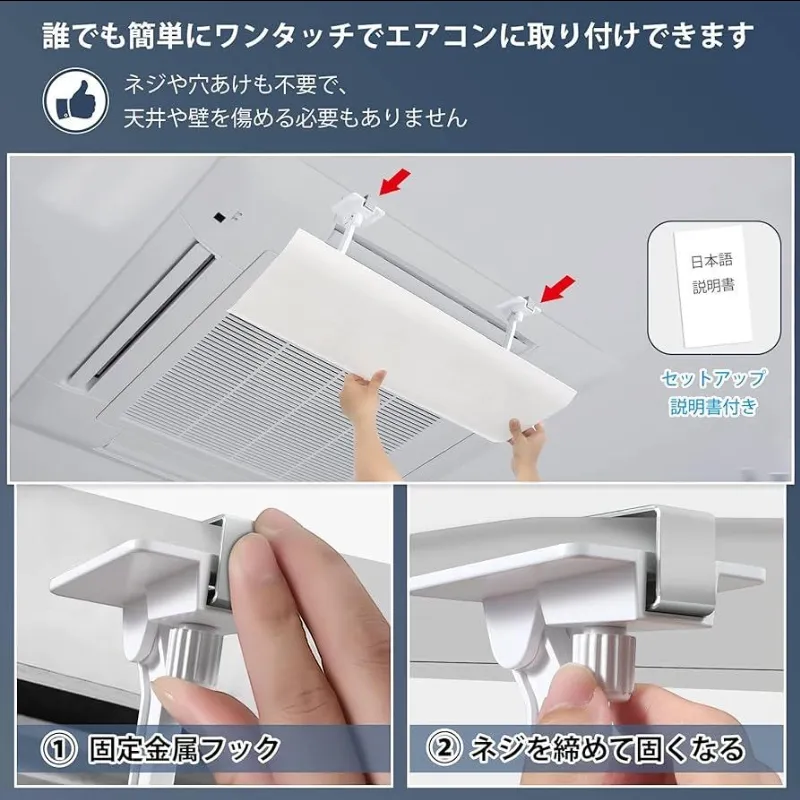 誰でも簡単にワンタッチでエアコンに取り付けできます

ネジや穴あけも不要で、
天井や壁を傷める必要もありません

日本語
説明書

セットアップ
説明書付き

① 固定金属フック

② ネジを締めて固くなる