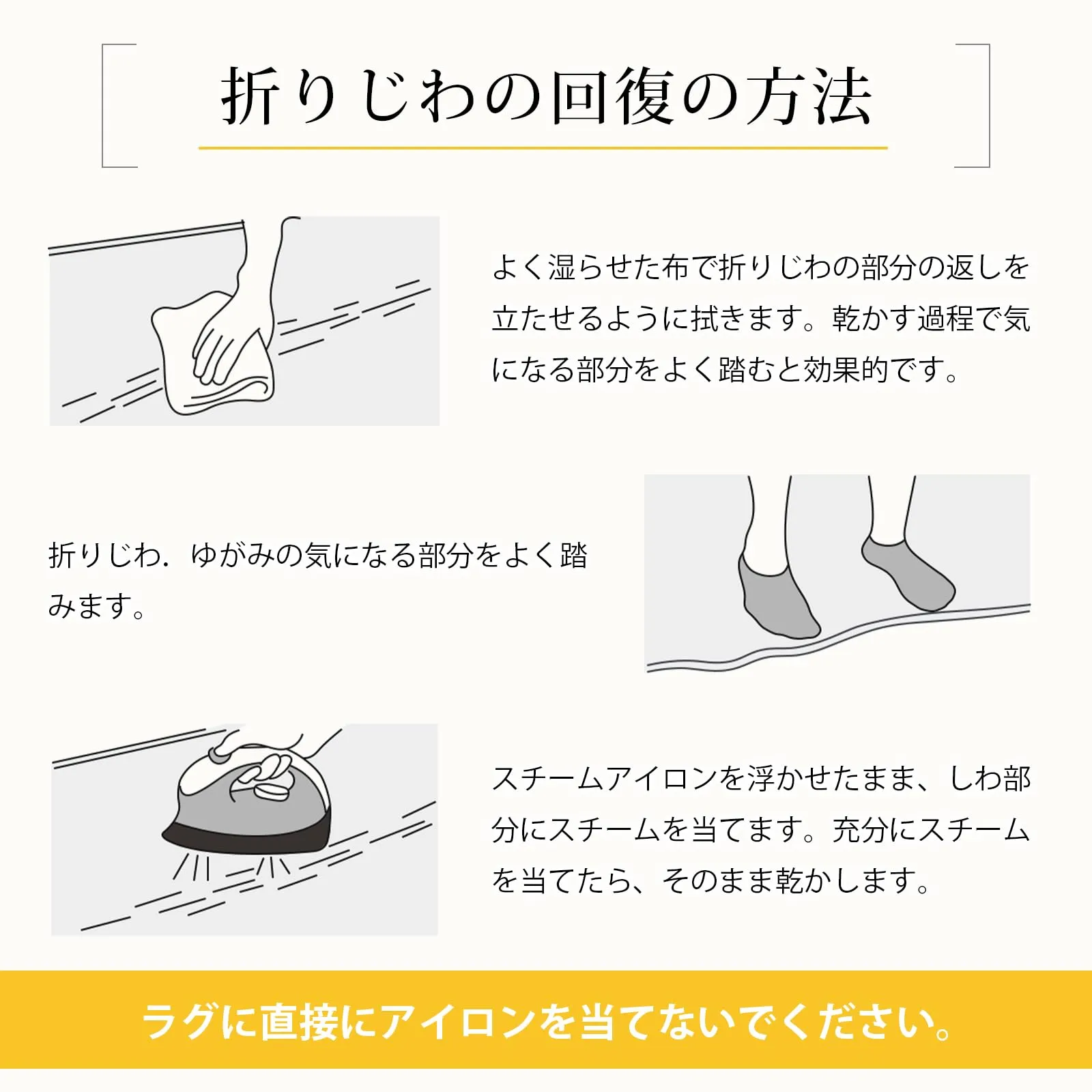 折りじわの回復の方法

よく湿らせた布で折りじわの部分の返しを立たせるように拭きます。乾かす過程で気になる部分をよく踏むと効果的です。

折りじわ．ゆがみの気になる部分をよく踏みます。

スチームアイロンを浮かせたまま、しわ部分にスチームを当てます。充分にスチームを当てたら、そのまま乾かします。

ラグに直接にアイロンを当てないでください。