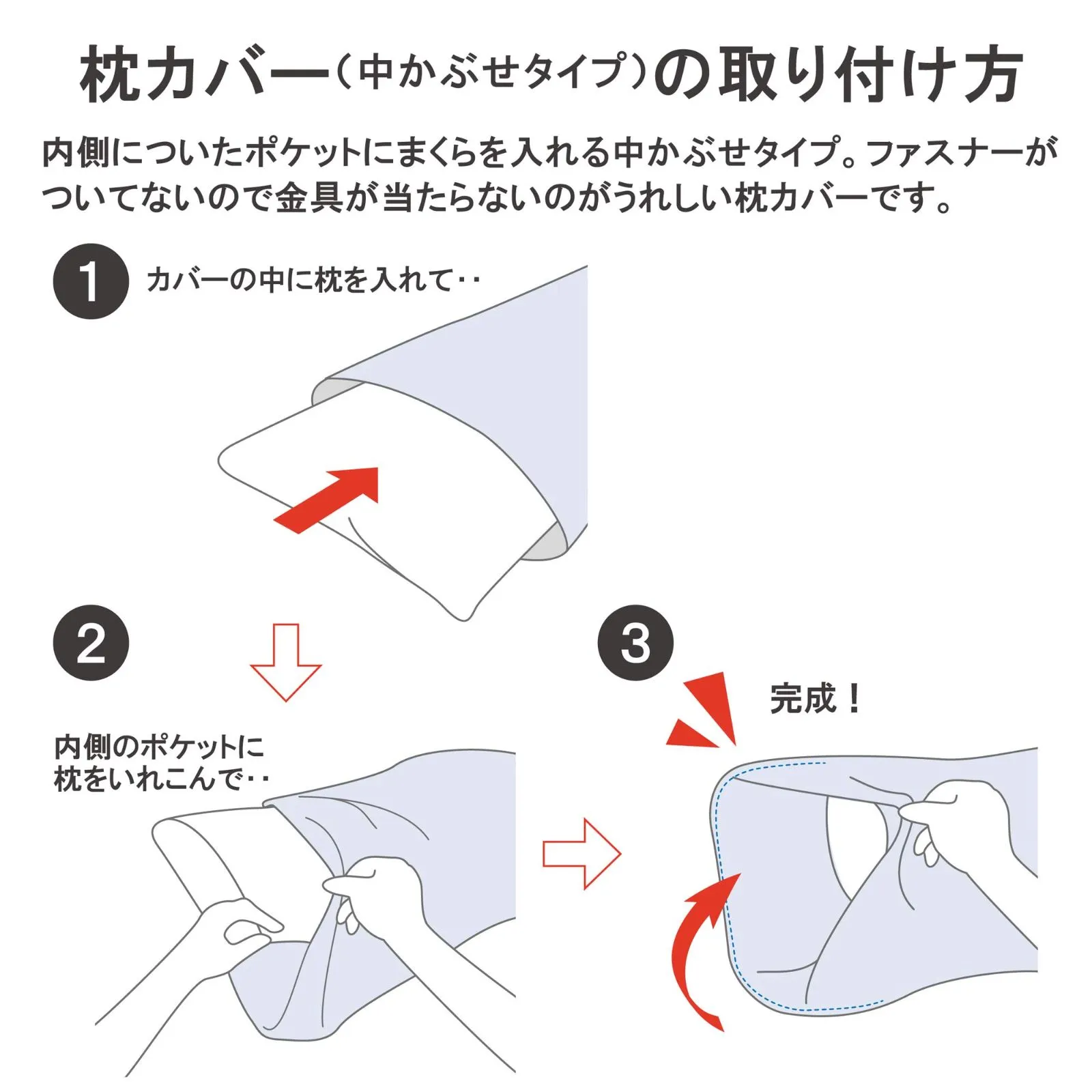 枕カバー（中かぶせタイプ）の取り付け方

内側についたポケットにまくらを入れる中かぶせタイプ。ファスナーがついてないので金具が当たらないのがうれしい枕カバーです。

1 カバーの中に枕を入れて‥

2

内側のポケットに枕をいれこんで‥

3

完成！