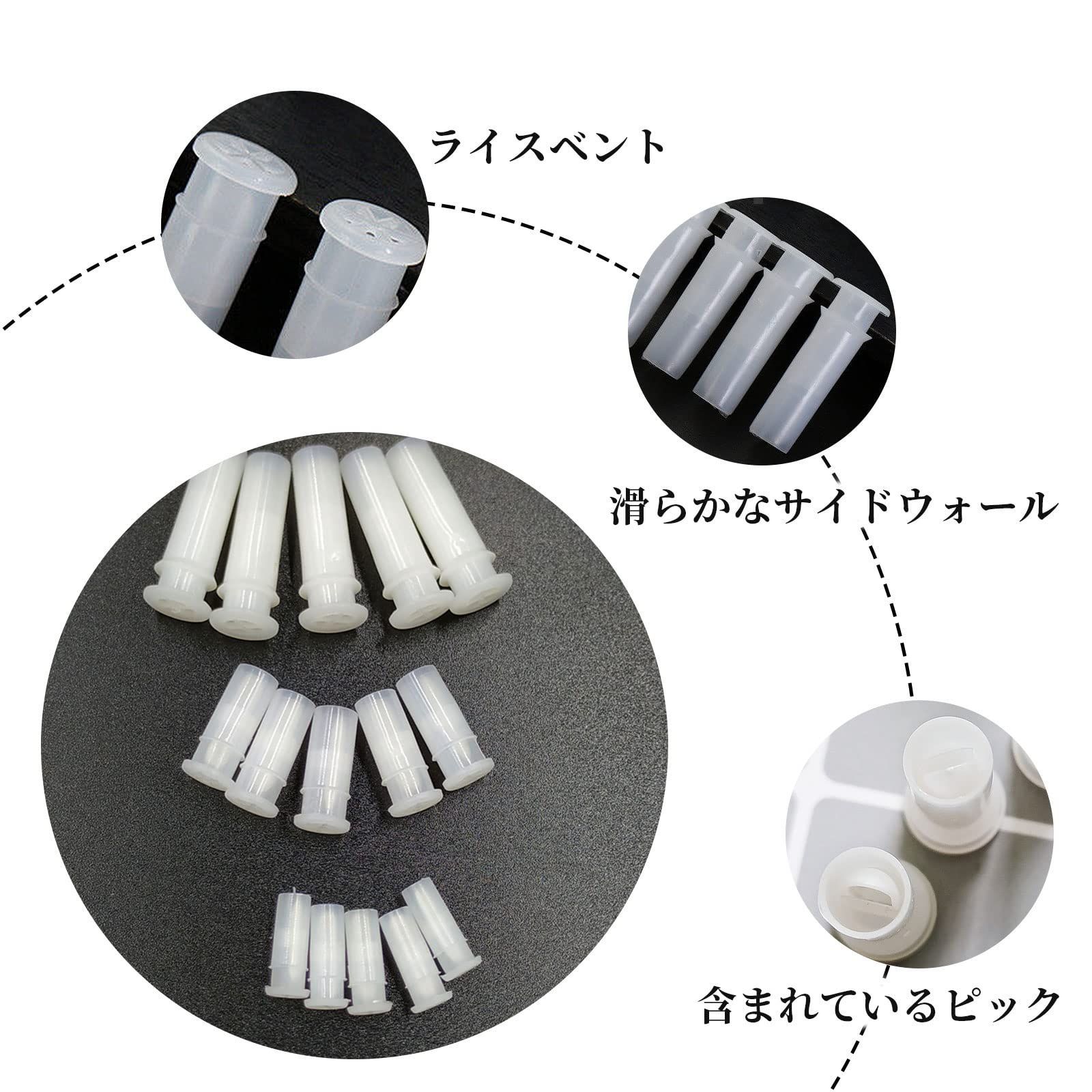 ライスベント

滑らかなサイドウォール

含まれているピック