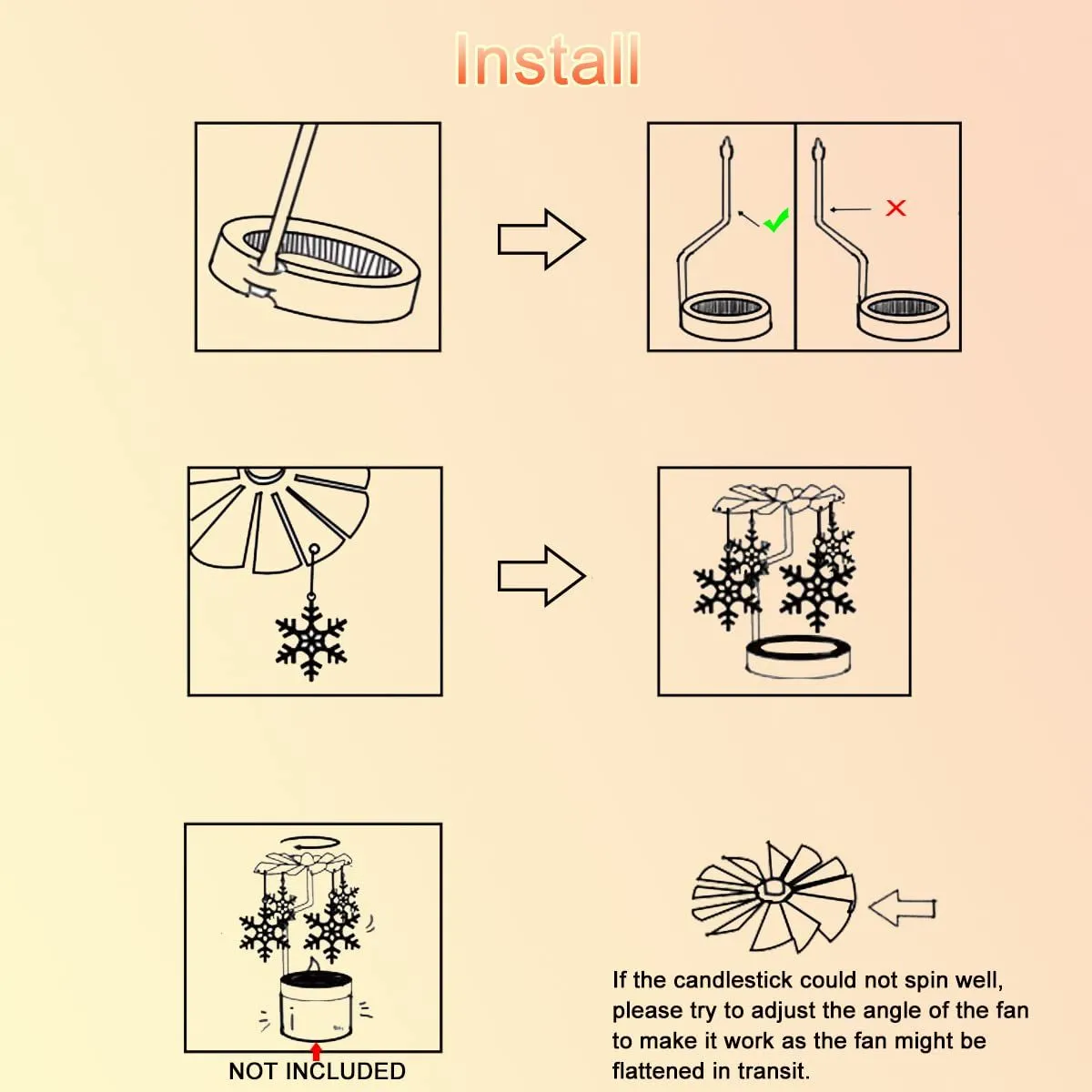 Install

NOT INCLUDED

If the candlestick could not spin well, please try to adjust the angle of the fan to make it work as the fan might be flattened in transit.