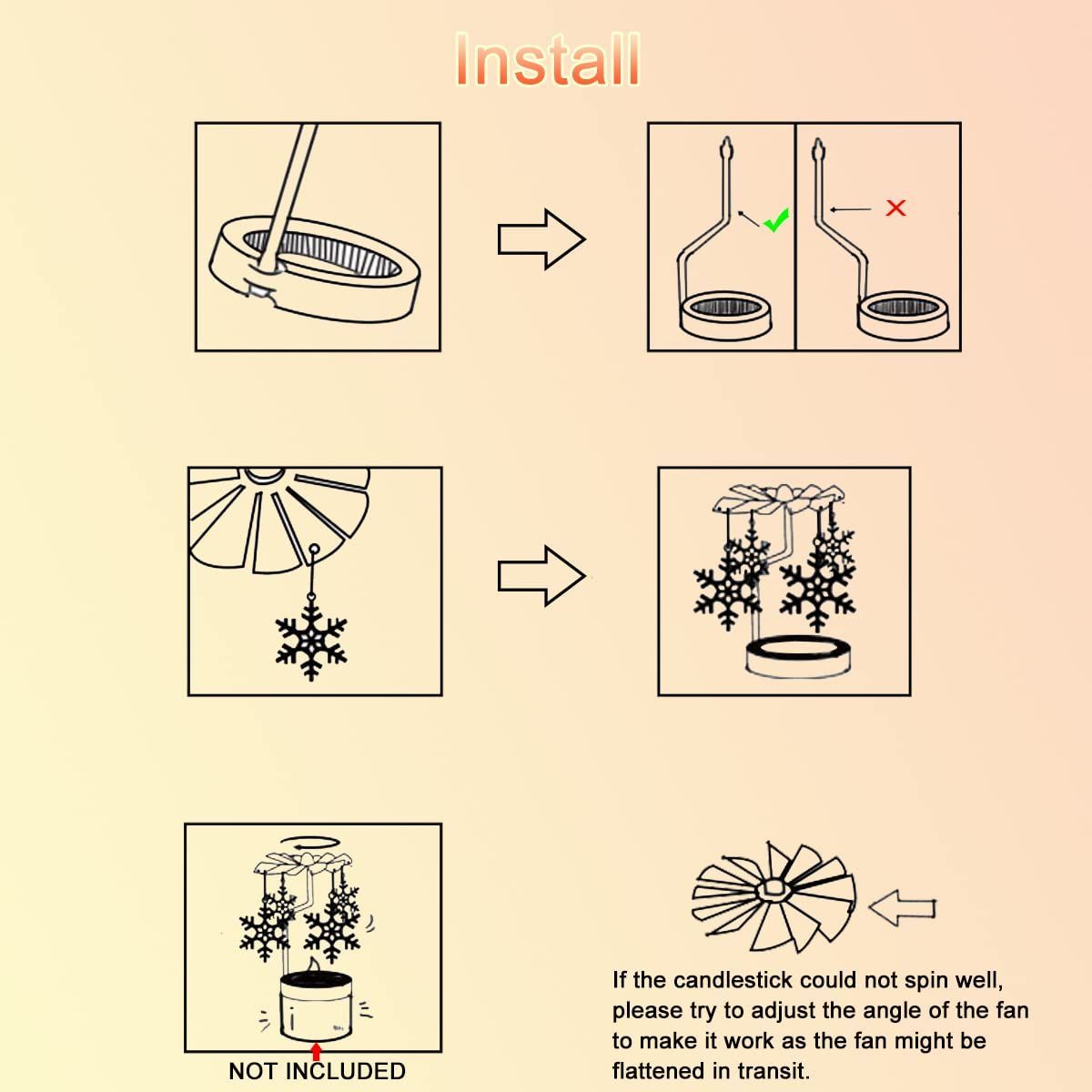 Install

NOT INCLUDED

If the candlestick could not spin well, please try to adjust the angle of the fan to make it work as the fan might be flattened in transit.