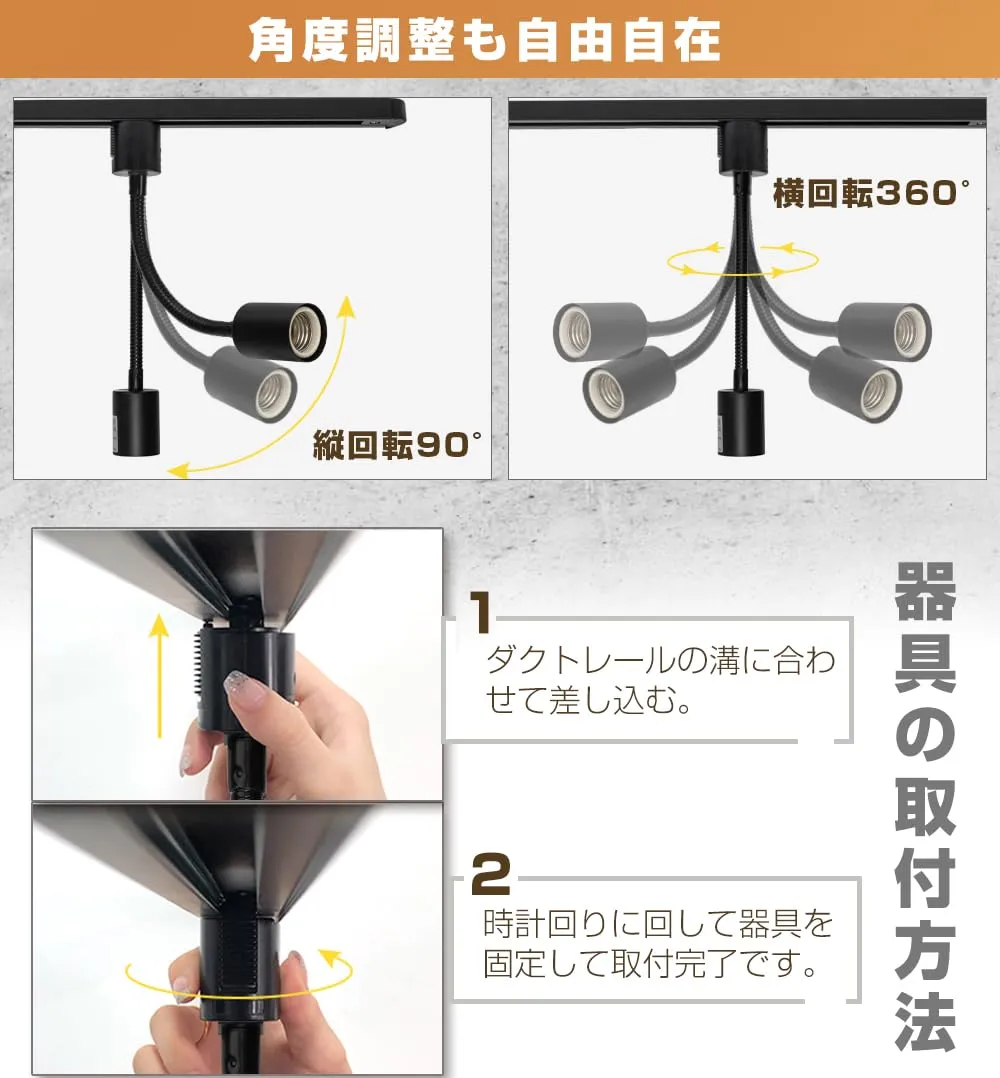 角度調整も自由自在

縦回転90°

横回転360°

器具の取付方法

1
ダクトレールの溝に合わせて差し込む。

2
時計回りに回して器具を固定して取付完了です。