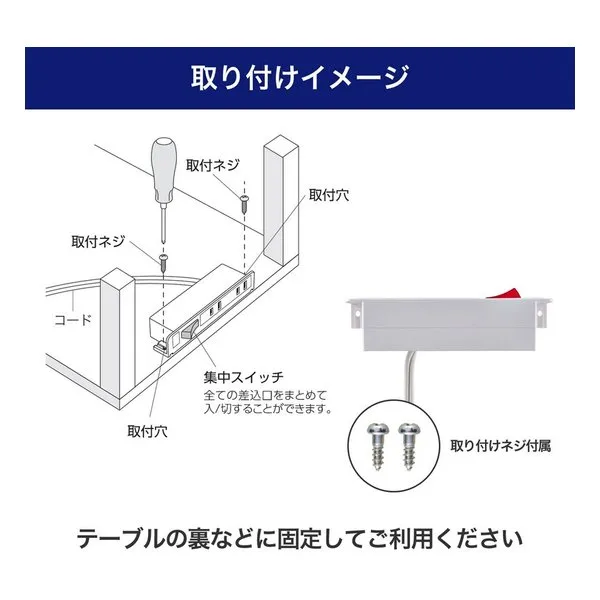 取り付けイメージ

取付ネジ

取付穴

取付ネジ

コード

集中スイッチ

全ての差込口をまとめて入/切することができます。

取付穴

取り付けネジ付属

テーブルの裏などに固定してご利用ください