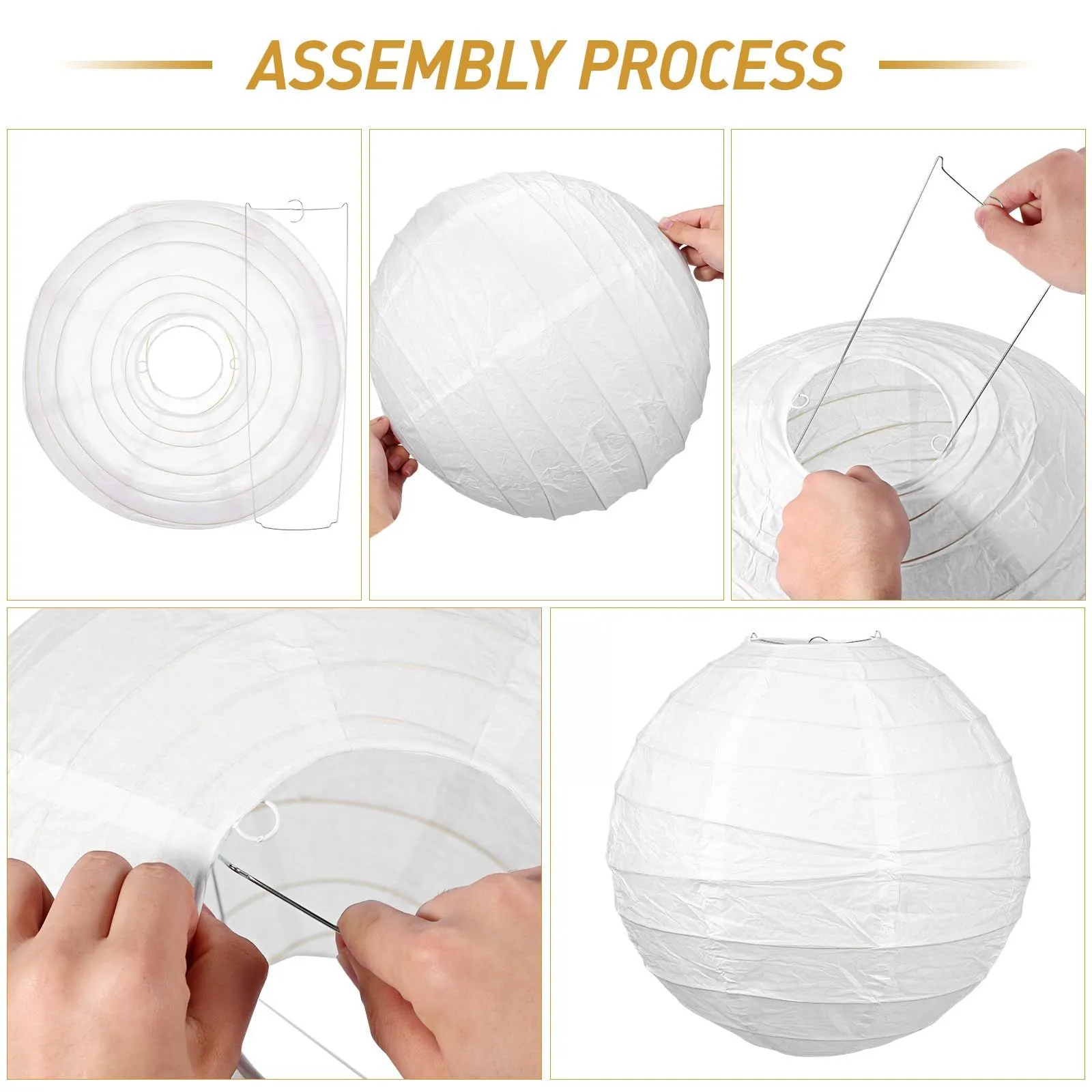 ASSEMBLY PROCESS