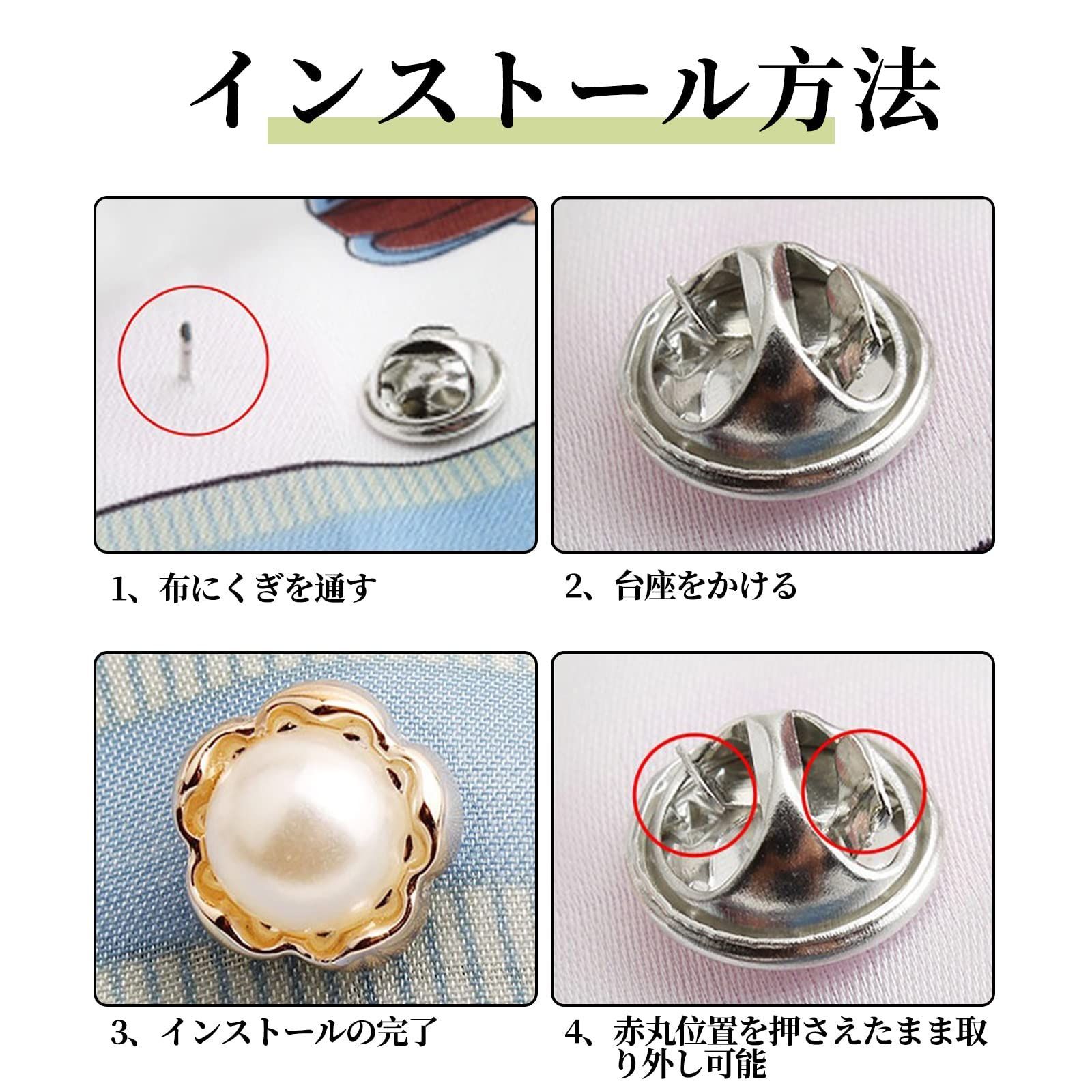 インストール方法

1、布にくぎを通す

2、台座をかける

3、インストールの完了

4、赤丸位置を押さえたまま取り外し可能