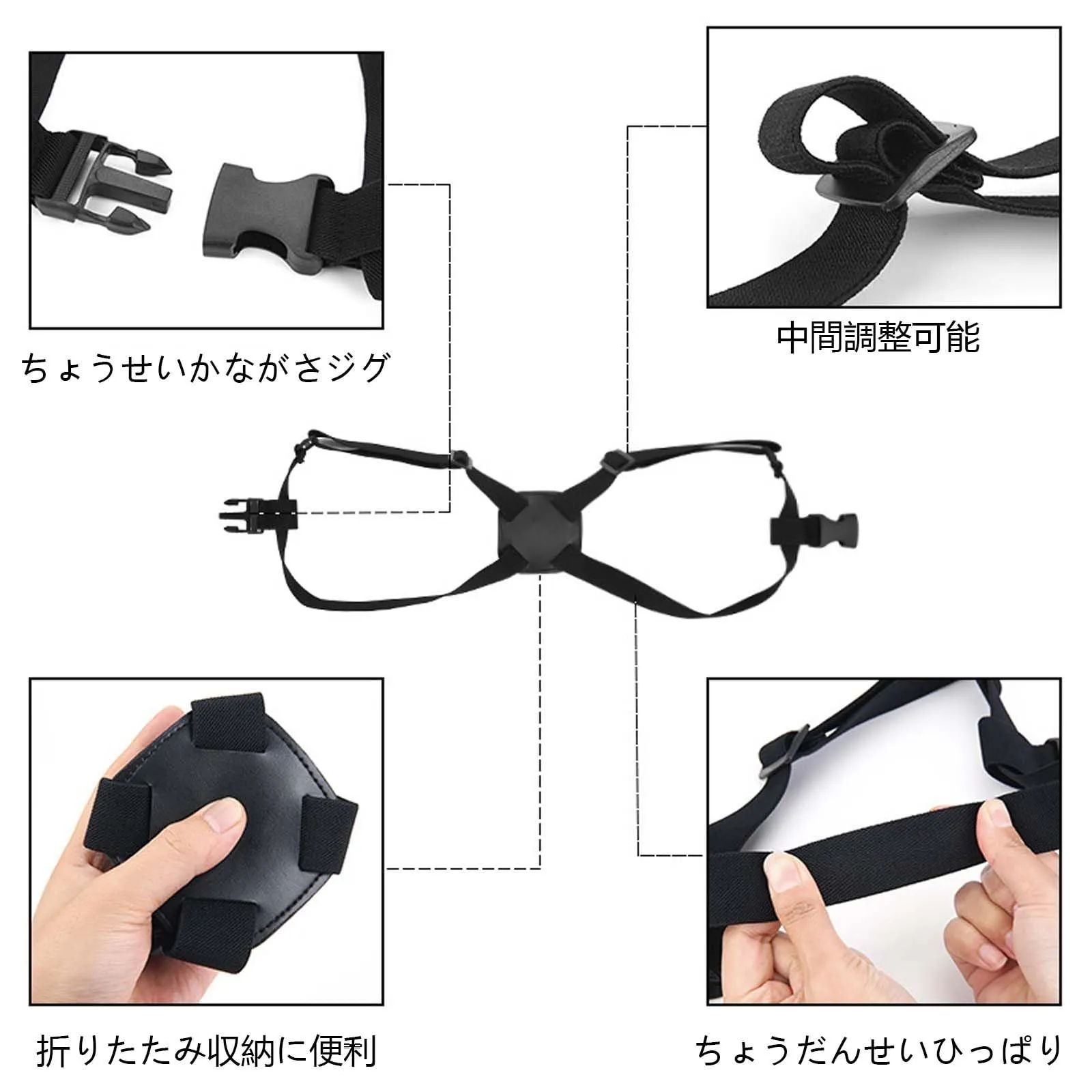 ちょうせいかながさジグ

中間調整可能

折りたたみ収納に便利

ちょうだんせいひっぱり