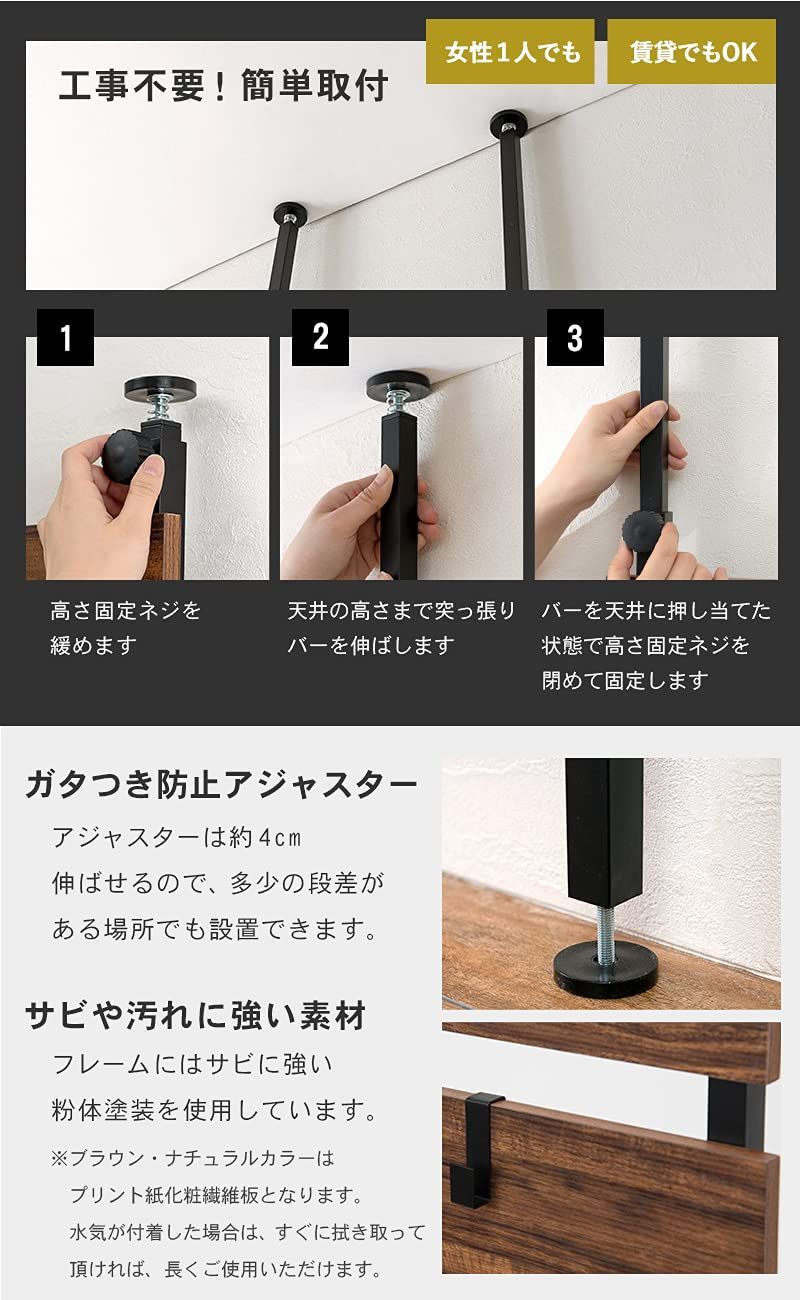 工事不要！簡単取付

女性１人でも

賃貸でもOK

1

2

3

高さ固定ネジを緩めます

天井の高さまで突っ張りバーを伸ばします

バーを天井に押し当てた状態で高さ固定ネジを閉めて固定します

ガタつき防止アジャスター

アジャスターは約4cm伸ばせるので、多少の段差がある場所でも設置できます。

サビや汚れに強い素材

フレームにはサビに強い粉体塗装を使用しています。

※ブラウン・ナチュラルカラーはプリント紙化粧繊維板となります。水気が付着した場合は、すぐに拭き取って頂ければ、長くご使用いただけます。