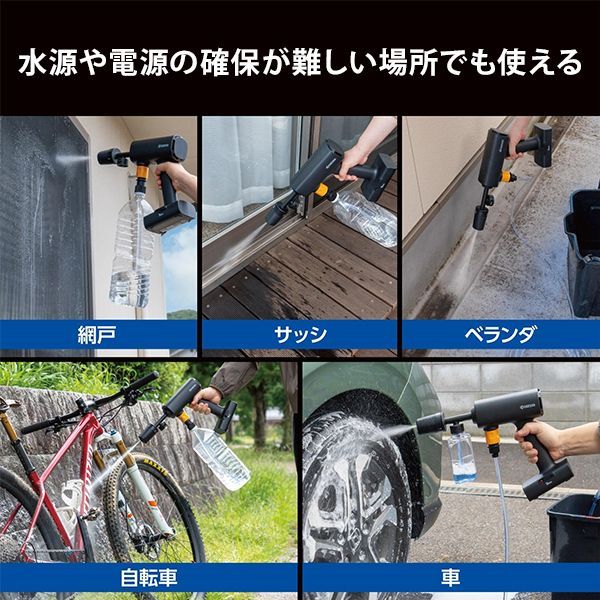 水源や電源の確保が難しい場所でも使える

網戸

サッシ

ベランダ

自転車

車